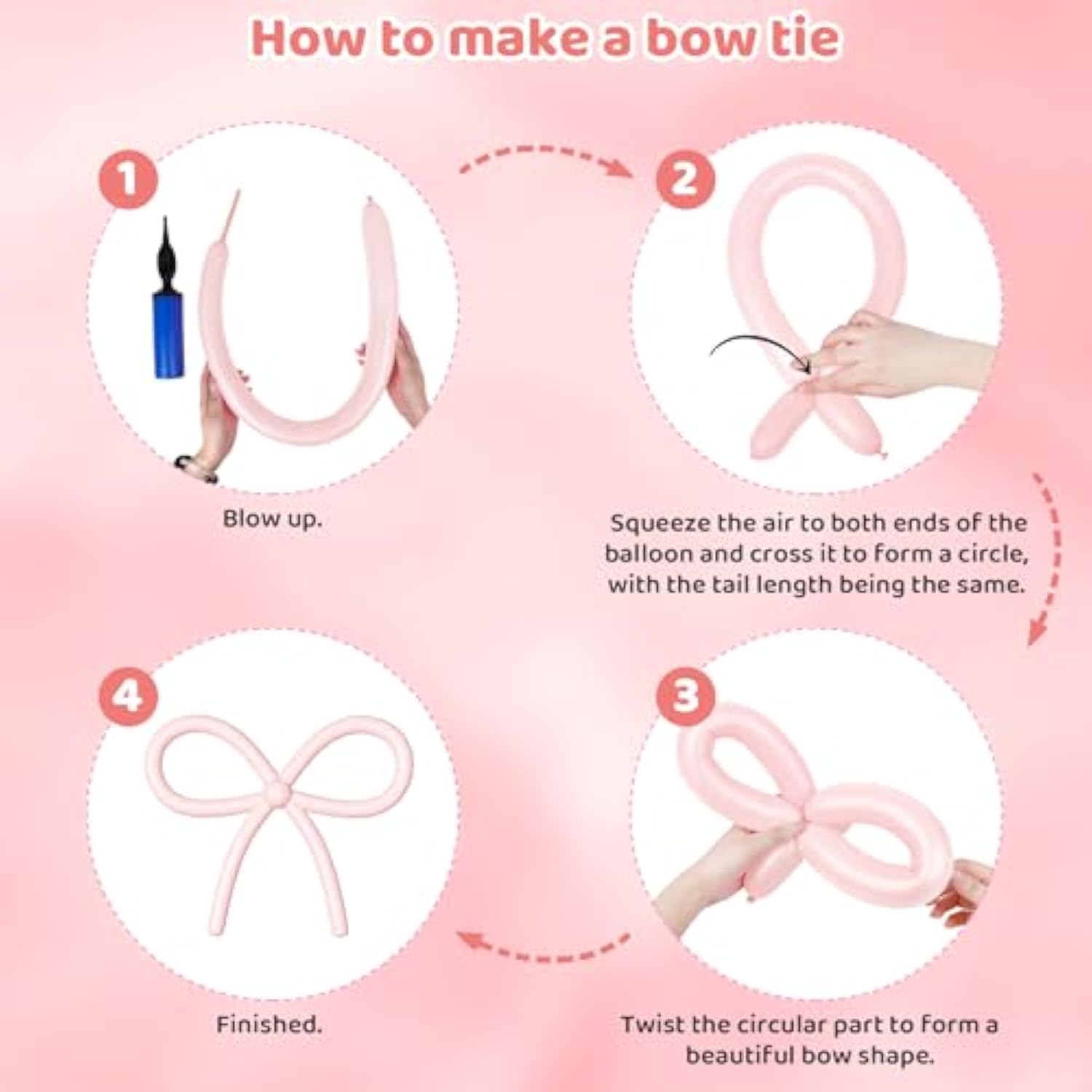 How to make a bow tie

1

Blow up.

2

Squeeze the air to both ends of the balloon and cross it to form a circle, with the tail length being the same.

3

Twist the circular part to form a beautiful bow shape.

4

Finished.