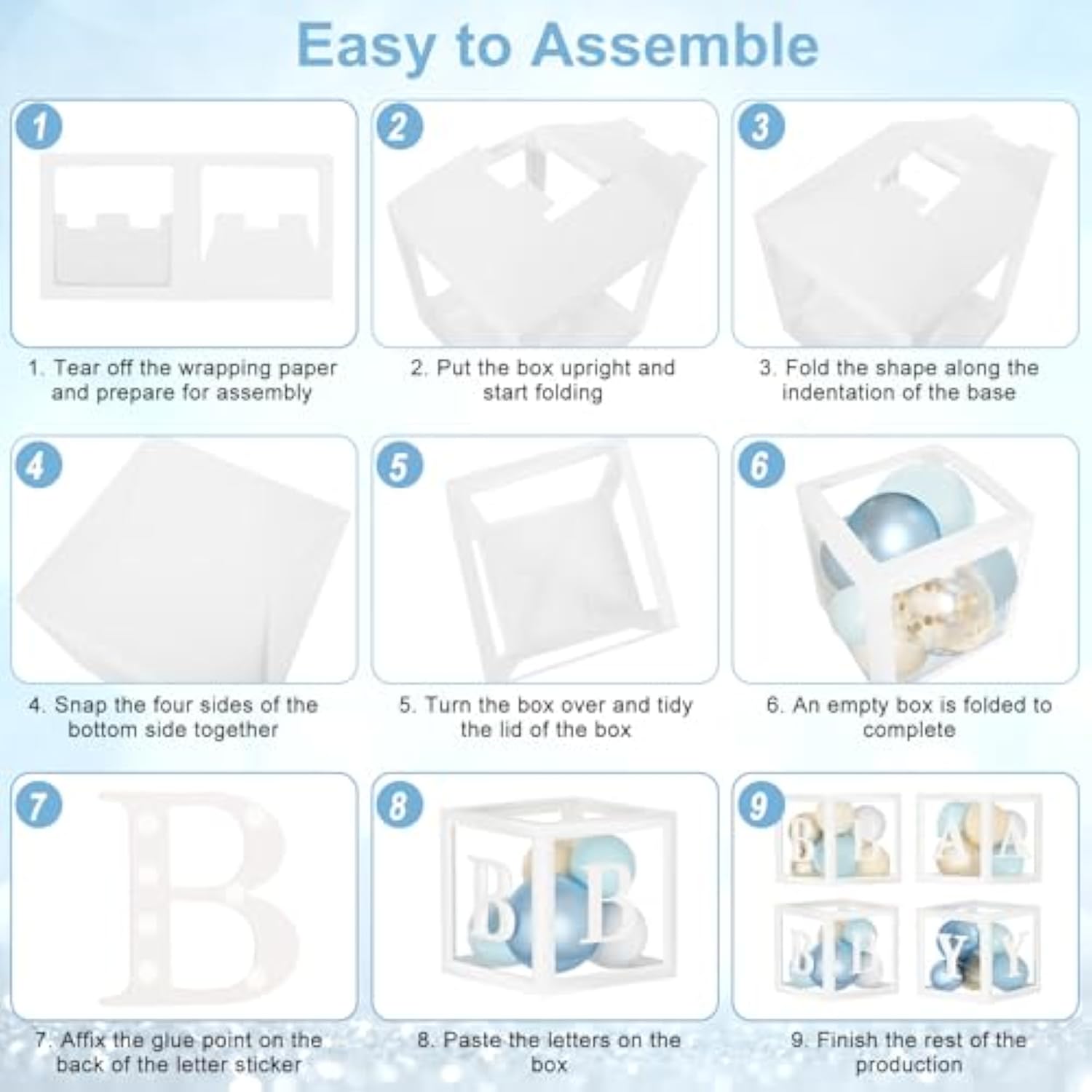 Easy to Assemble

1

1. Tear off the wrapping paper and prepare for assembly

2

2. Put the box upright and start folding

3

3. Fold the shape along the indentation of the base

4

4. Snap the four sides of the bottom side together

5

5. Turn the box over and tidy the lid of the box

6

6. An empty box is folded to complete

7

B

7. Affix the glue point on the back of the letter sticker

8

B B

8. Paste the letters on the box

9

B B A A B B Y Y

9. Finish the rest of the production