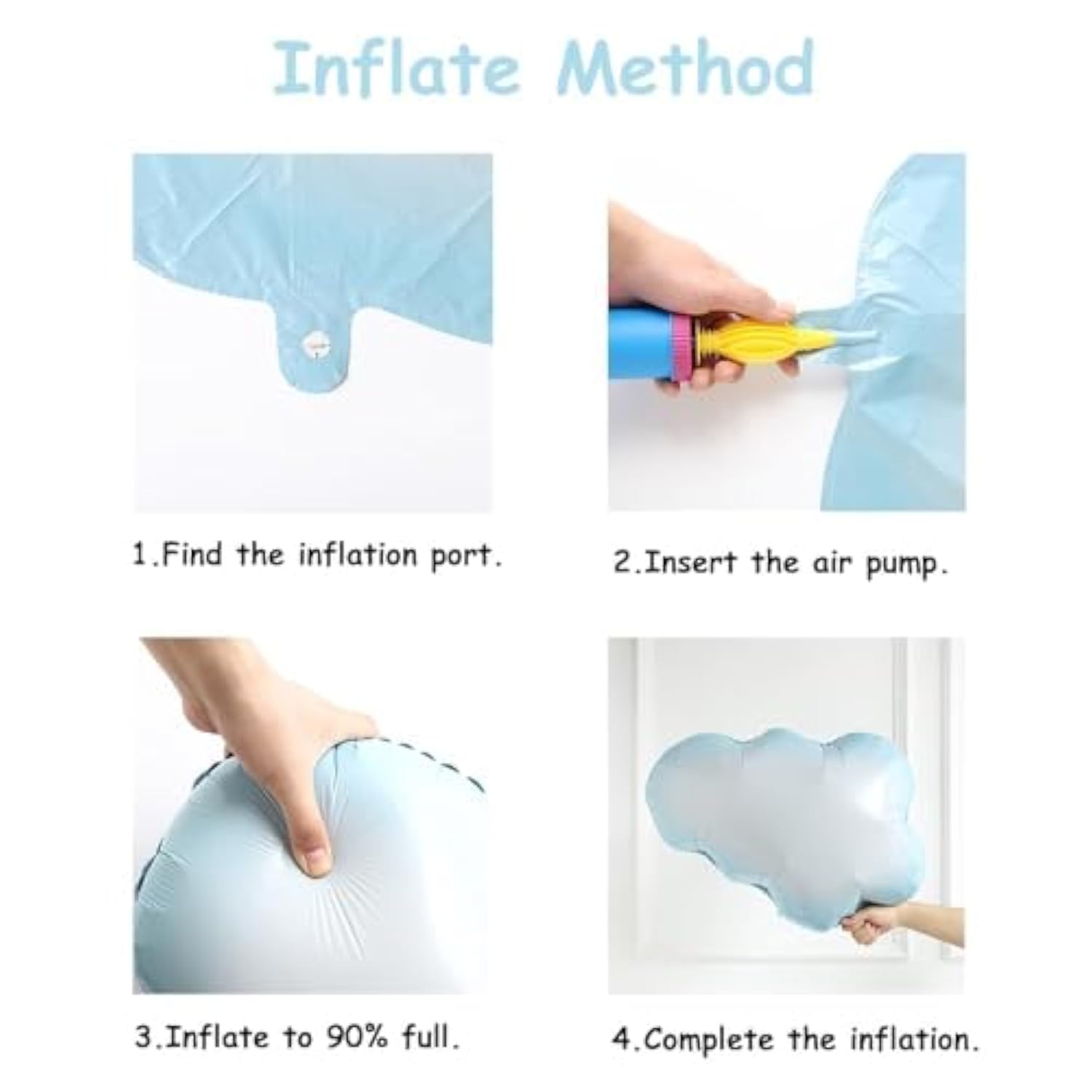 Inflate Method

1.Find the inflation port.

2.Insert the air pump.

3.Inflate to 90% full.

4.Complete the inflation.