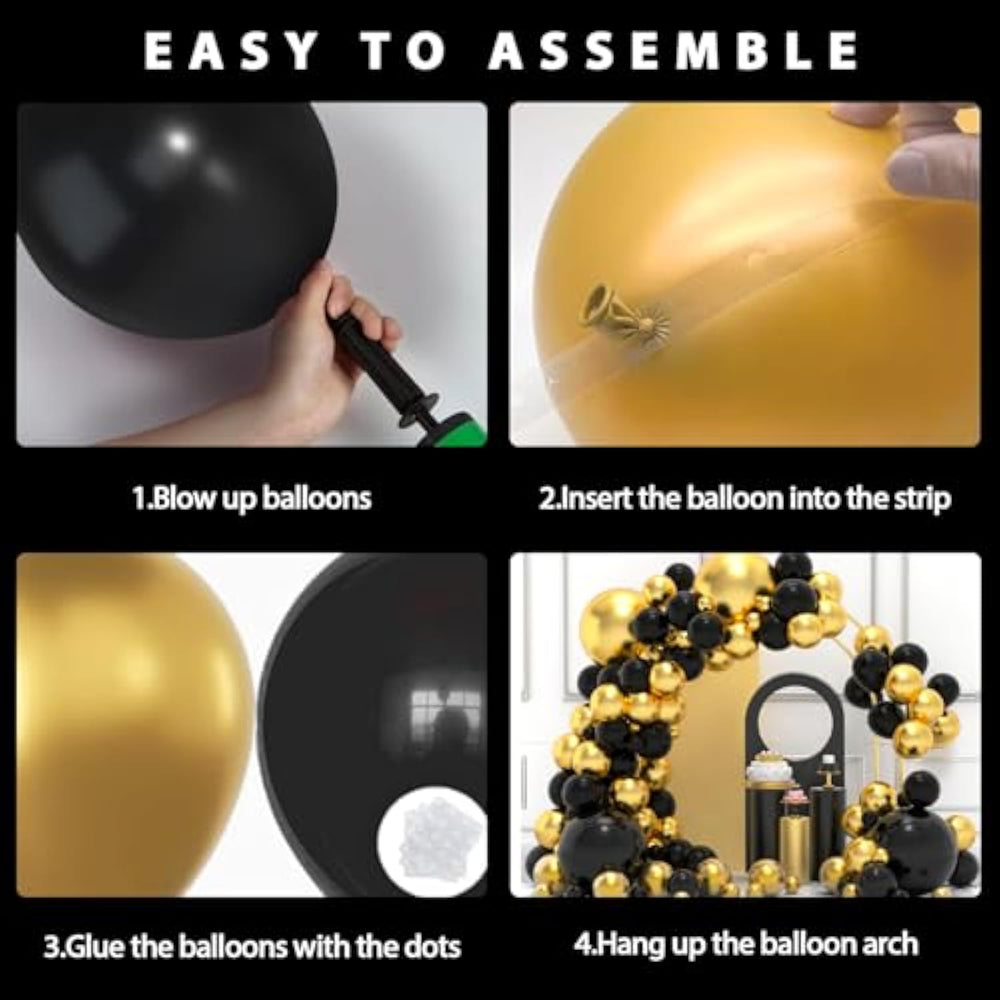 EASY TO ASSEMBLE

1.Blow up balloons

2.Insert the balloon into the strip

3.Glue the balloons with the dots

4.Hang up the balloon arch