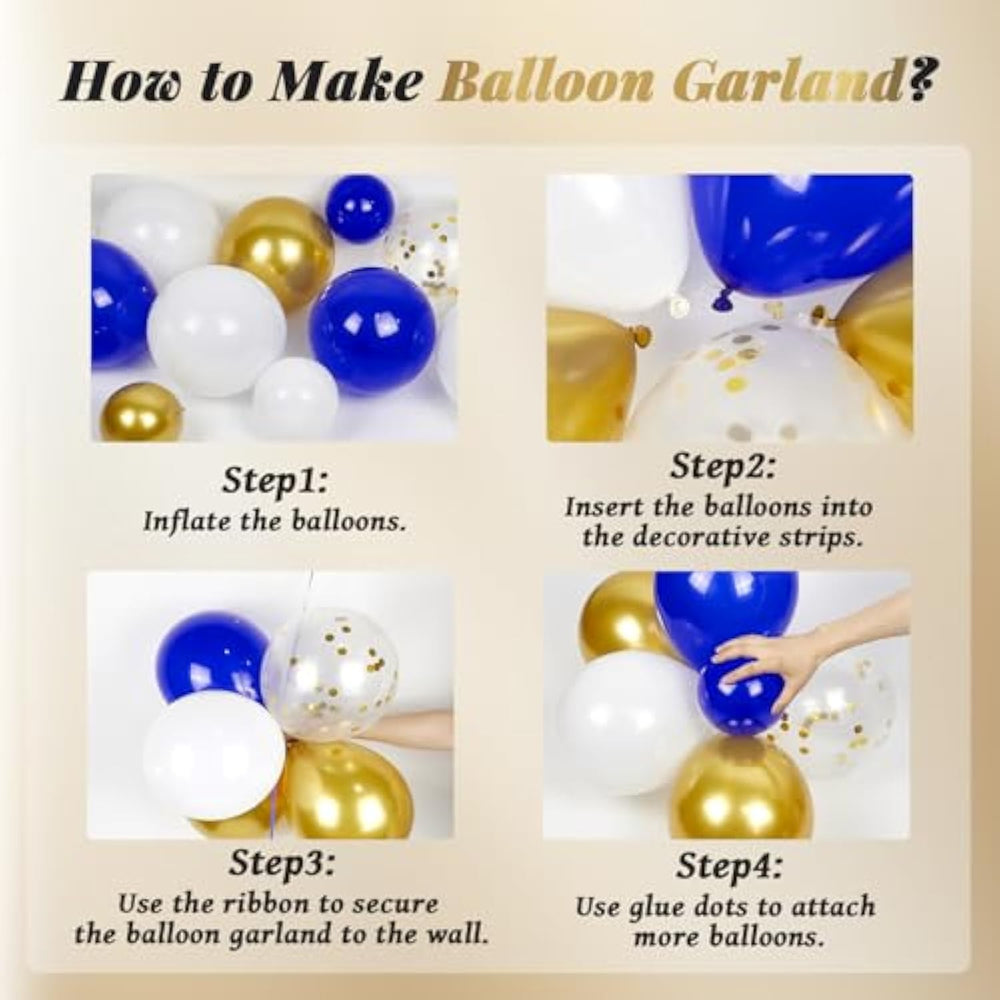 How to Make Balloon Garland?

Step1:
Inflate the balloons.

Step2:
Insert the balloons into the decorative strips.

Step3:
Use the ribbon to secure the balloon garland to the wall.

Step4:
Use glue dots to attach more balloons.