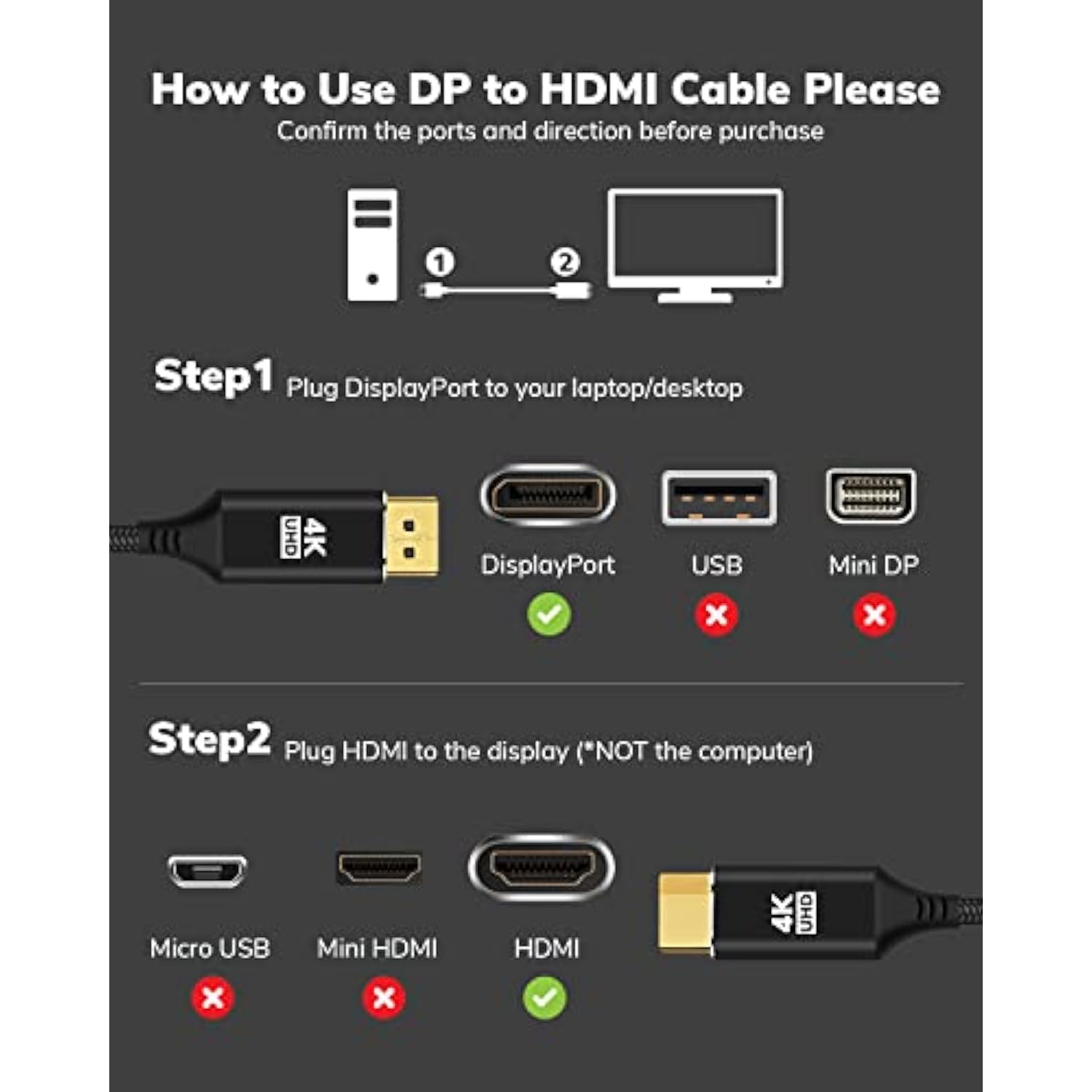 How to Use DP to HDMI Cable Please
Confirm the ports and direction before purchase

1 2

Step1 Plug DisplayPort to your laptop/desktop

4K UHD

DisplayPort USB Mini DP

Step2 Plug HDMI to the display (*NOT the computer)

Micro USB Mini HDMI HDMI

4K UHD