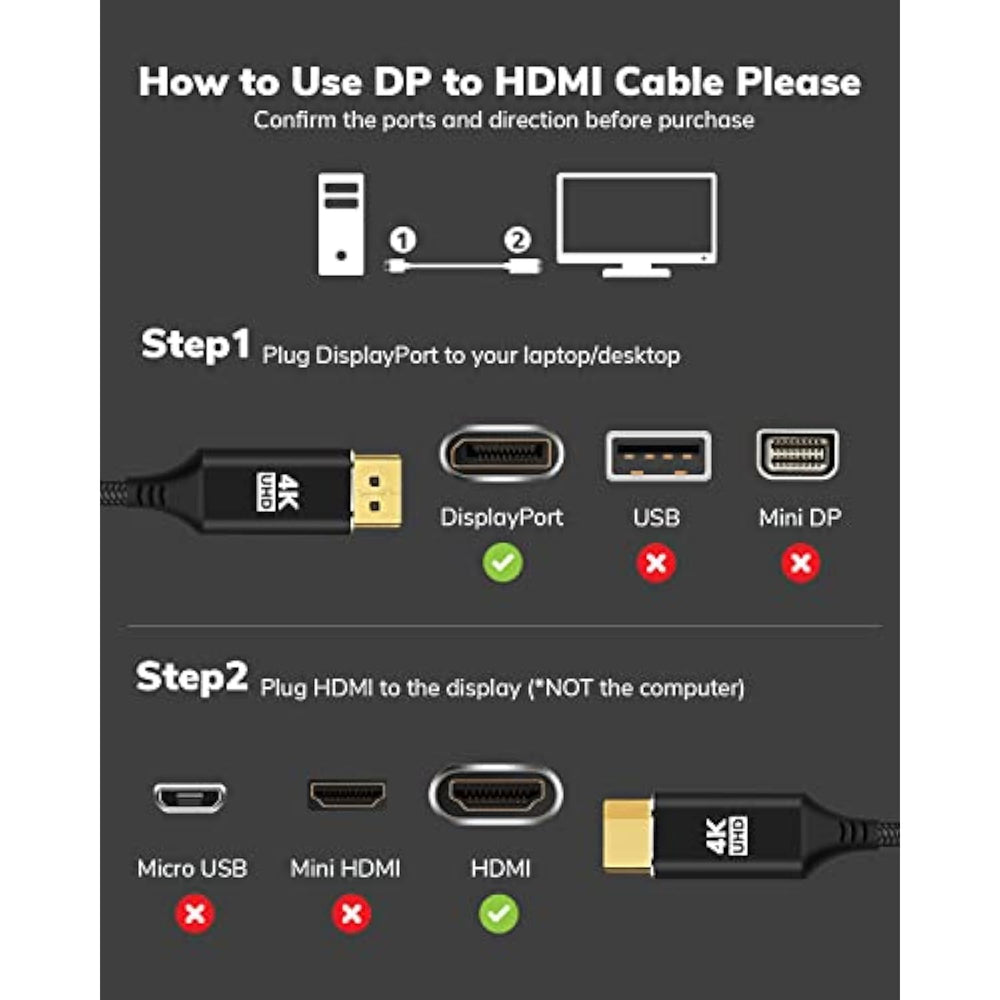 How to Use DP to HDMI Cable Please
Confirm the ports and direction before purchase

1 2

Step1 Plug DisplayPort to your laptop/desktop

4K UHD

DisplayPort USB Mini DP

Step2 Plug HDMI to the display (*NOT the computer)

Micro USB Mini HDMI HDMI

4K UHD