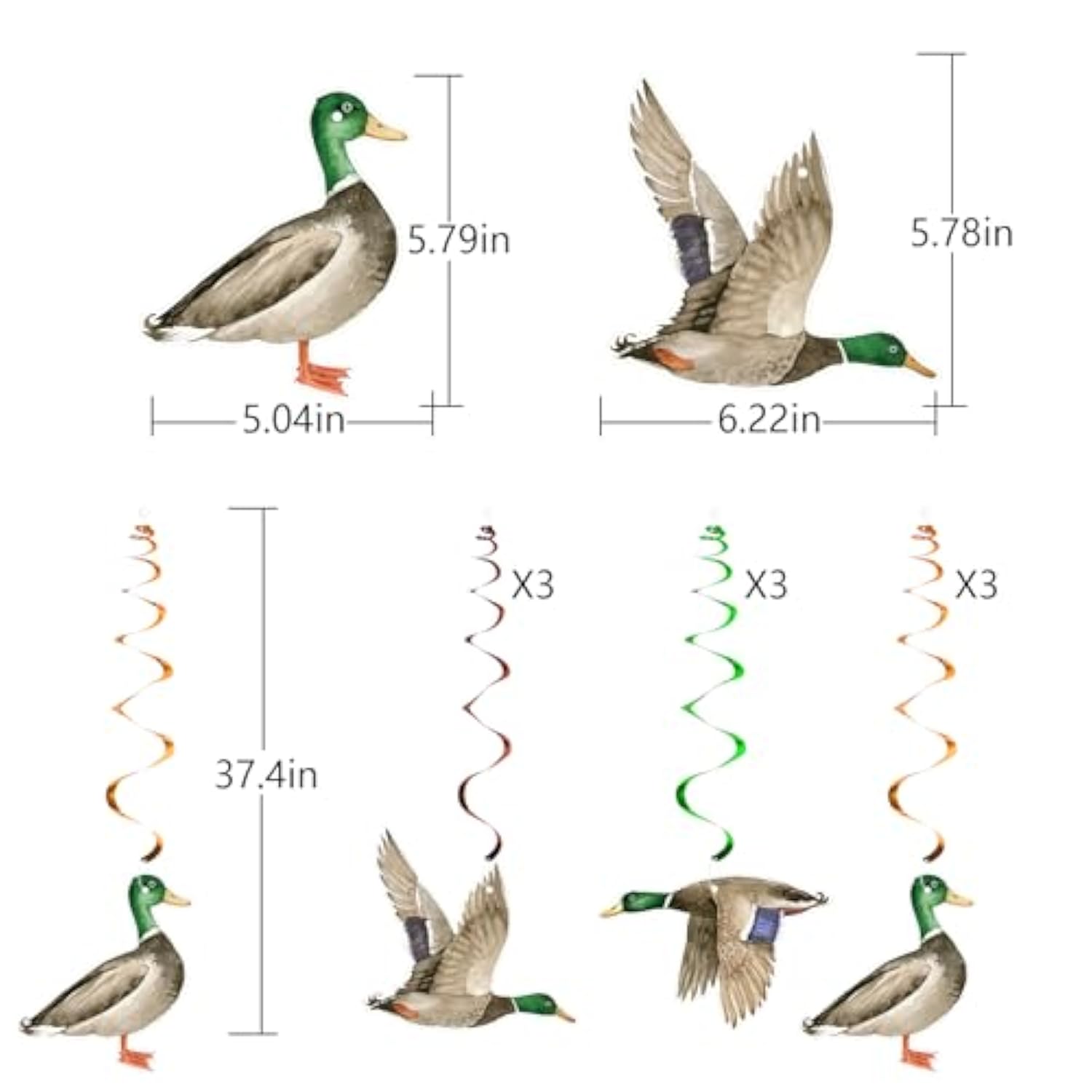 5.79in
5.04in
5.78in
6.22in
37.4in
X3
X3
X3