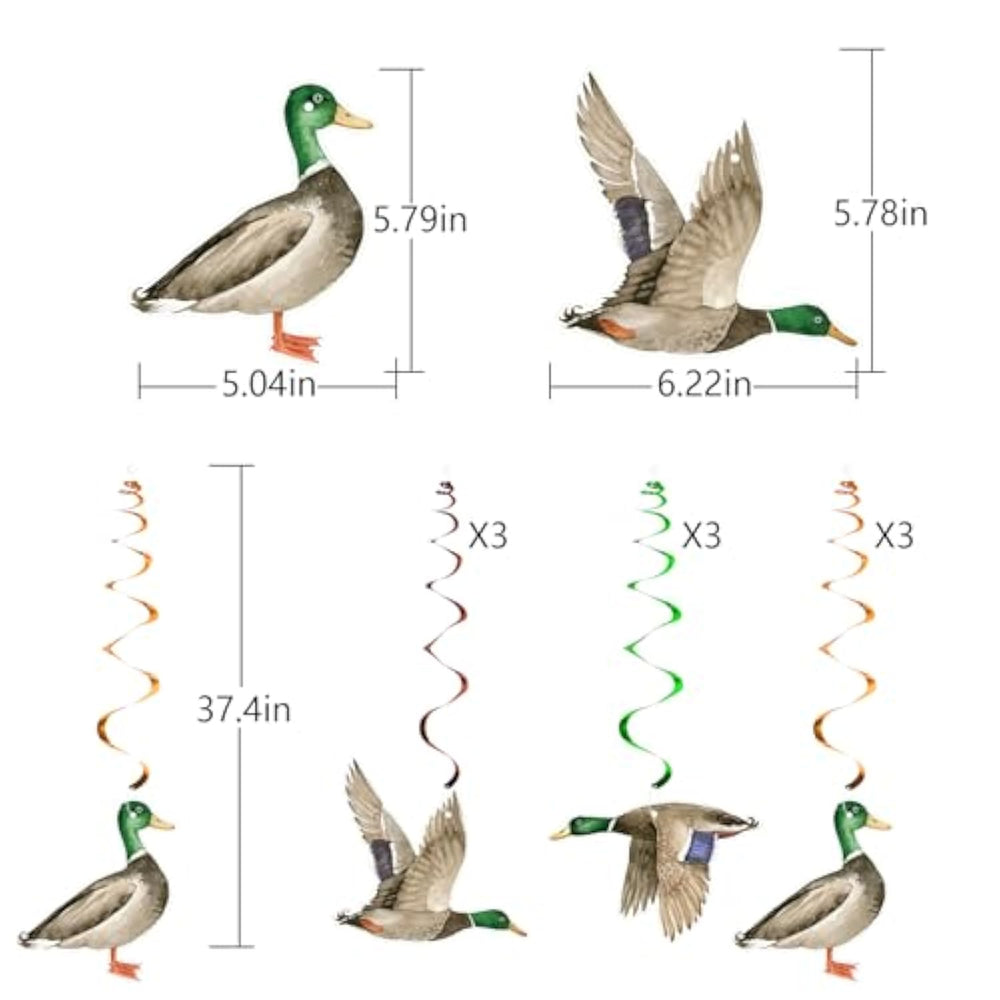 5.79in

5.04in

5.78in

6.22in

37.4in

X3

X3

X3