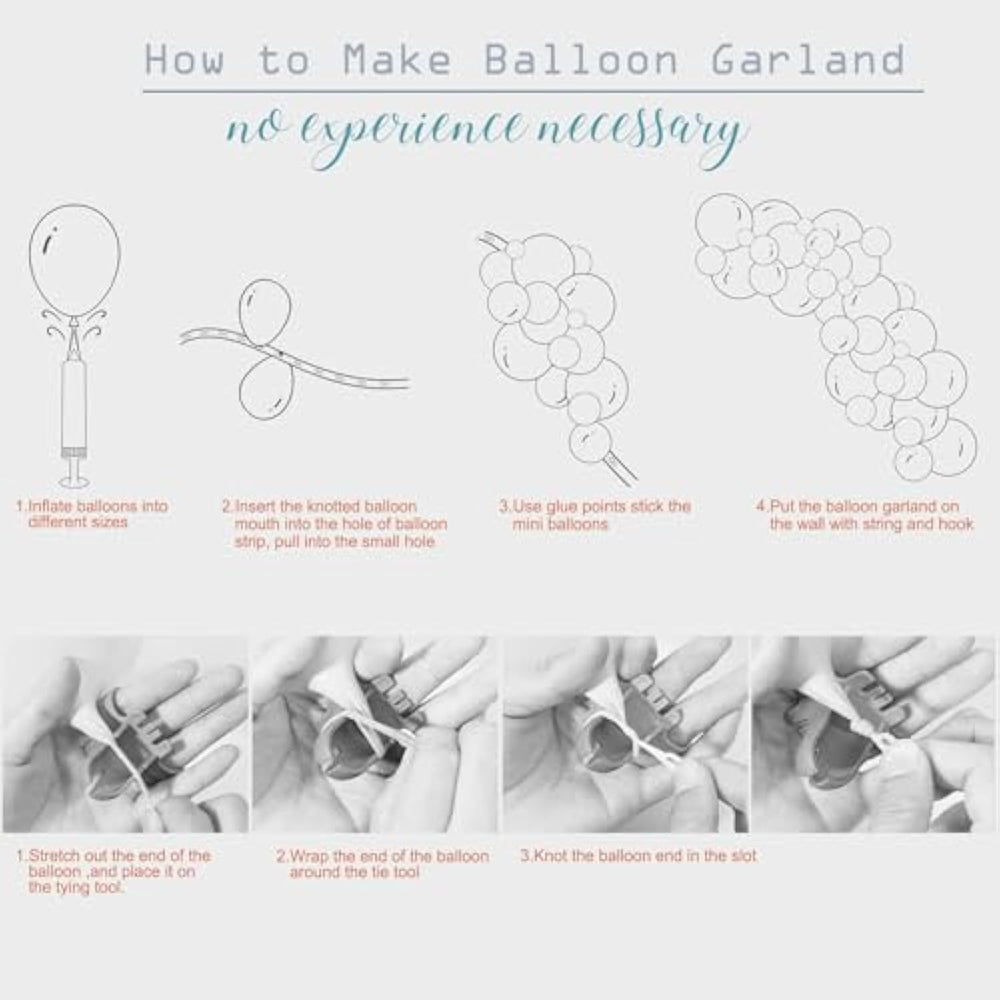 How to Make Balloon Garland

no experience necessary

1.Inflate balloons into different sizes

2.Insert the knotted balloon mouth into the hole of balloon strip, pull into the small hole

3.Use glue points stick the mini balloons

4.Put the balloon garland on the wall with string and hook

1.Stretch out the end of the balloon ,and place it on the tying tool.

2.Wrap the end of the balloon around the tie tool

3.Knot the balloon end in the slot