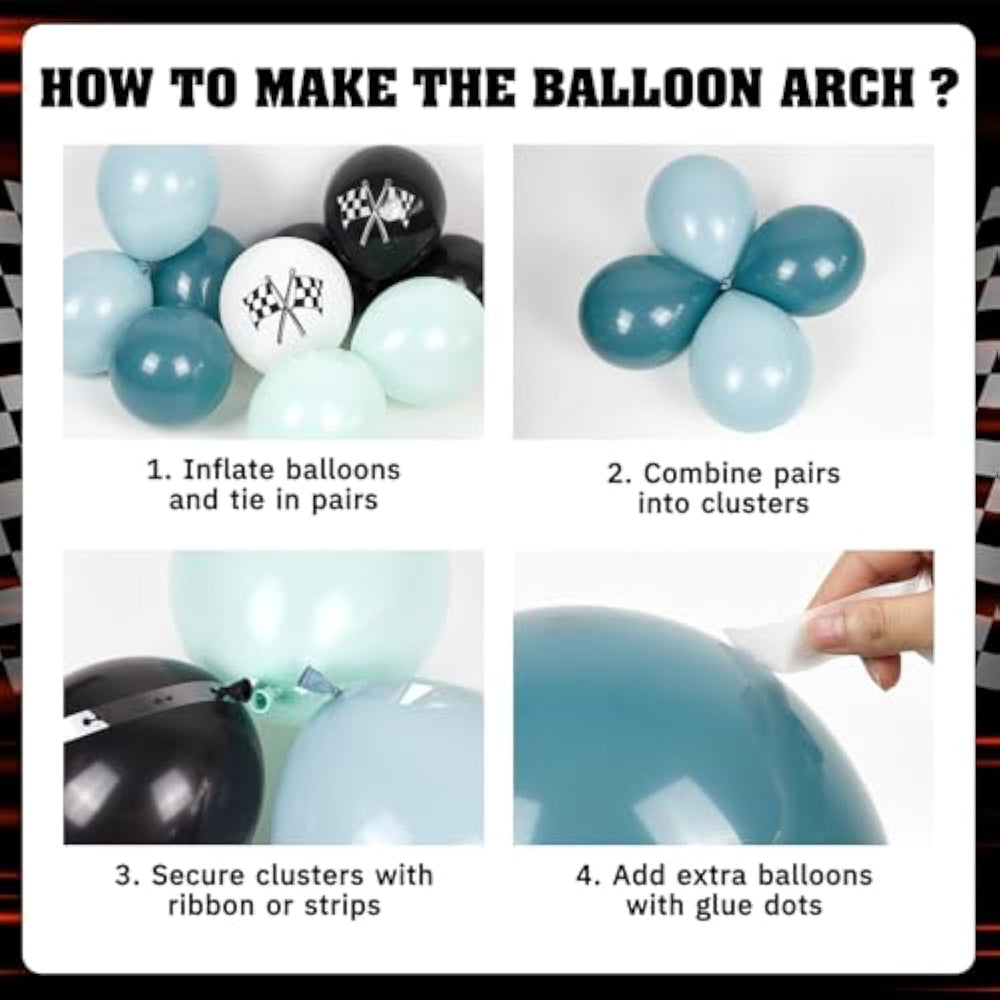 HOW TO MAKE THE BALLOON ARCH ?

1. Inflate balloons and tie in pairs

2. Combine pairs into clusters

3. Secure clusters with ribbon or strips

4. Add extra balloons with glue dots