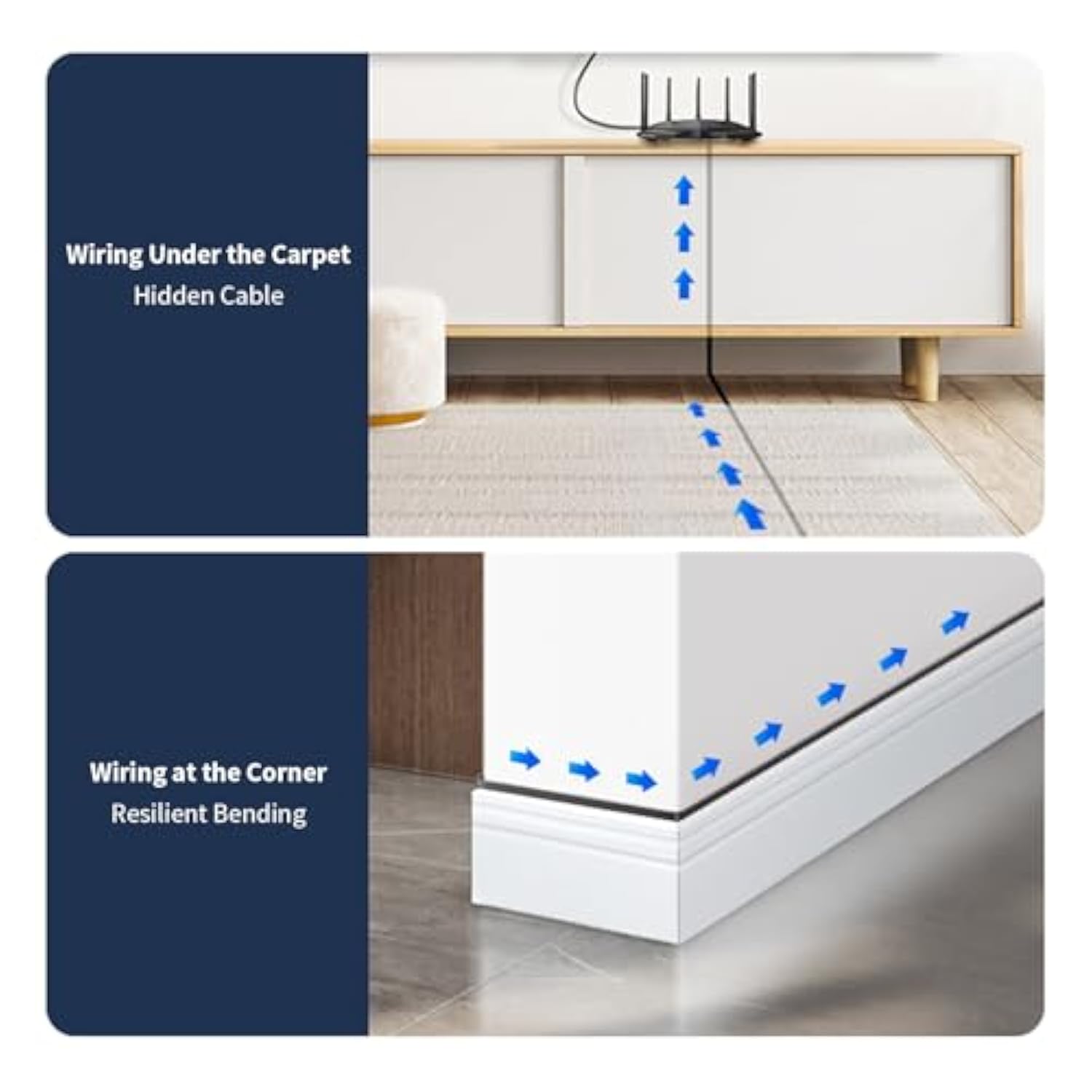 Wiring Under the Carpet
Hidden Cable

Wiring at the Corner
Resilient Bending