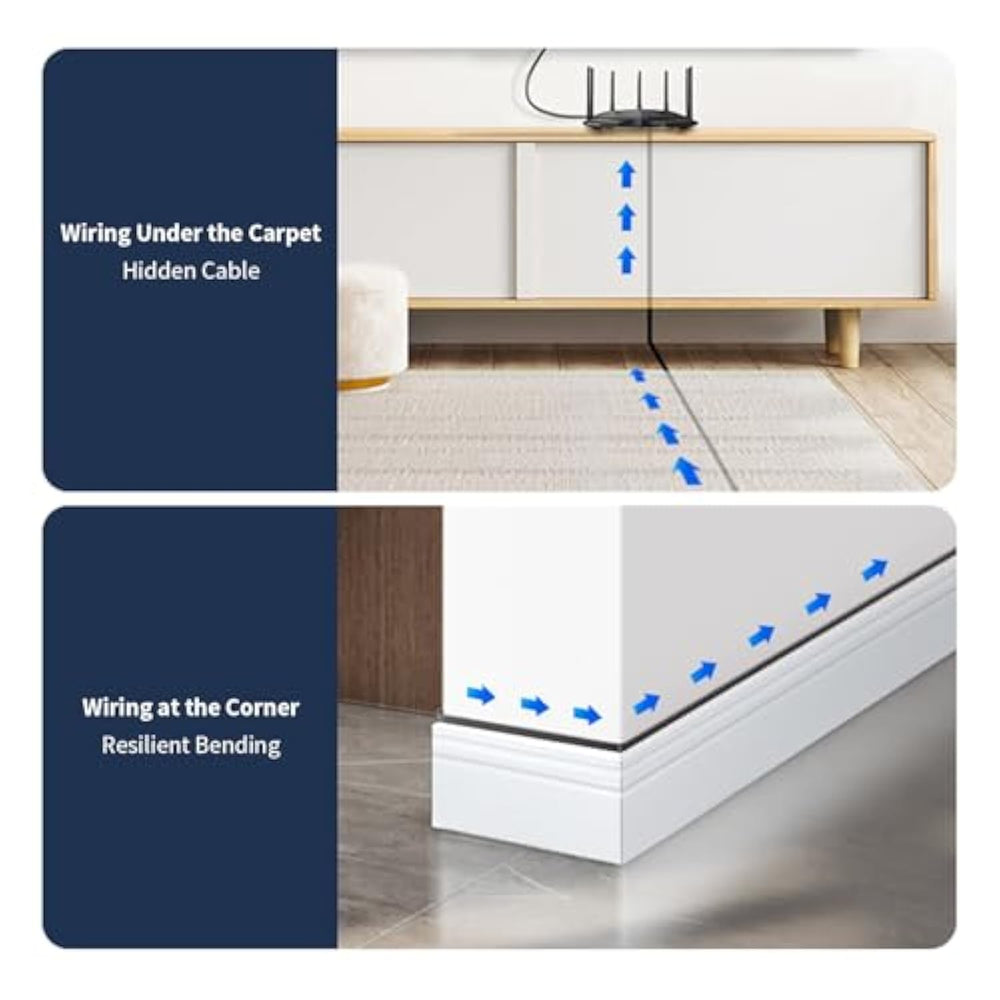 Wiring Under the Carpet
Hidden Cable

Wiring at the Corner
Resilient Bending