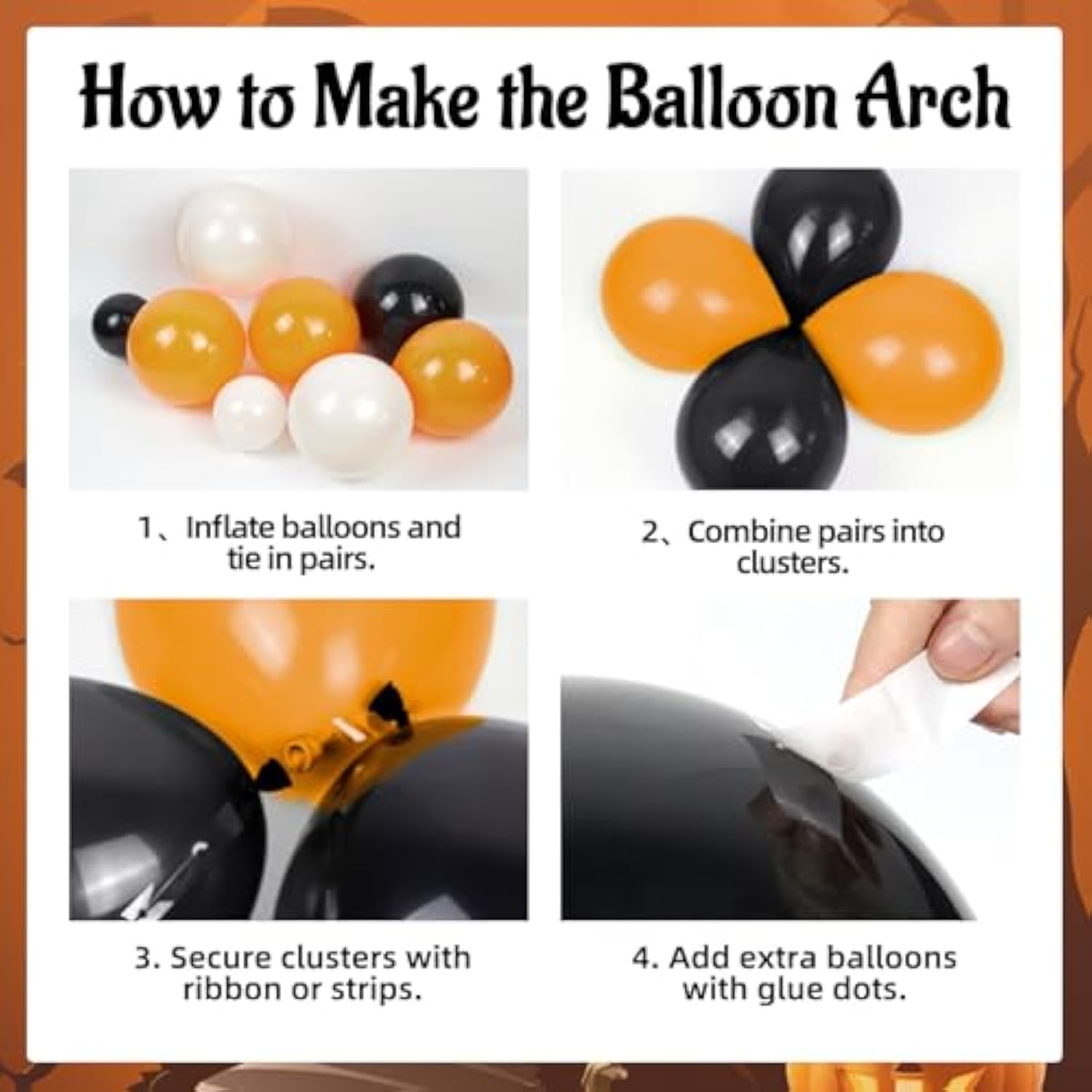 How to Make the Balloon Arch

1、Inflate balloons and tie in pairs.

2、Combine pairs into clusters.

3. Secure clusters with ribbon or strips.

4. Add extra balloons with glue dots.