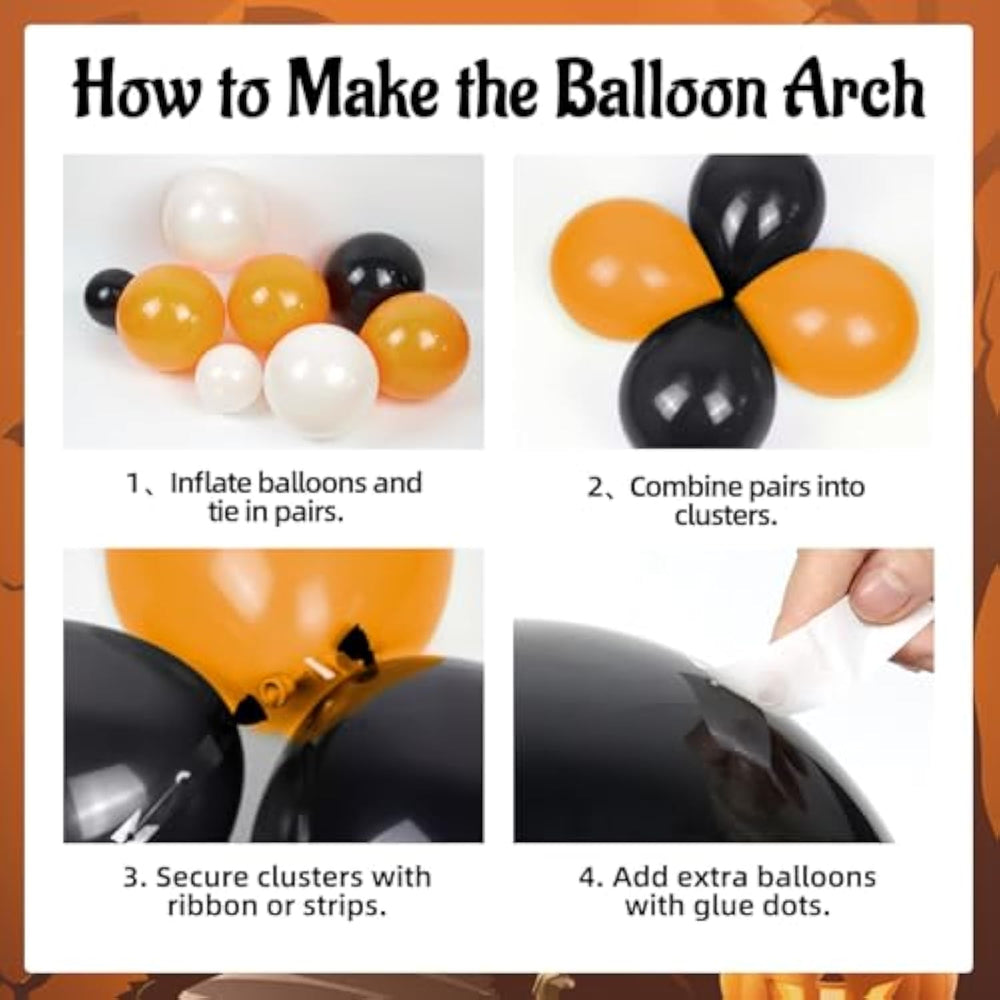 How to Make the Balloon Arch

1、Inflate balloons and tie in pairs.

2、Combine pairs into clusters.

3. Secure clusters with ribbon or strips.

4. Add extra balloons with glue dots.