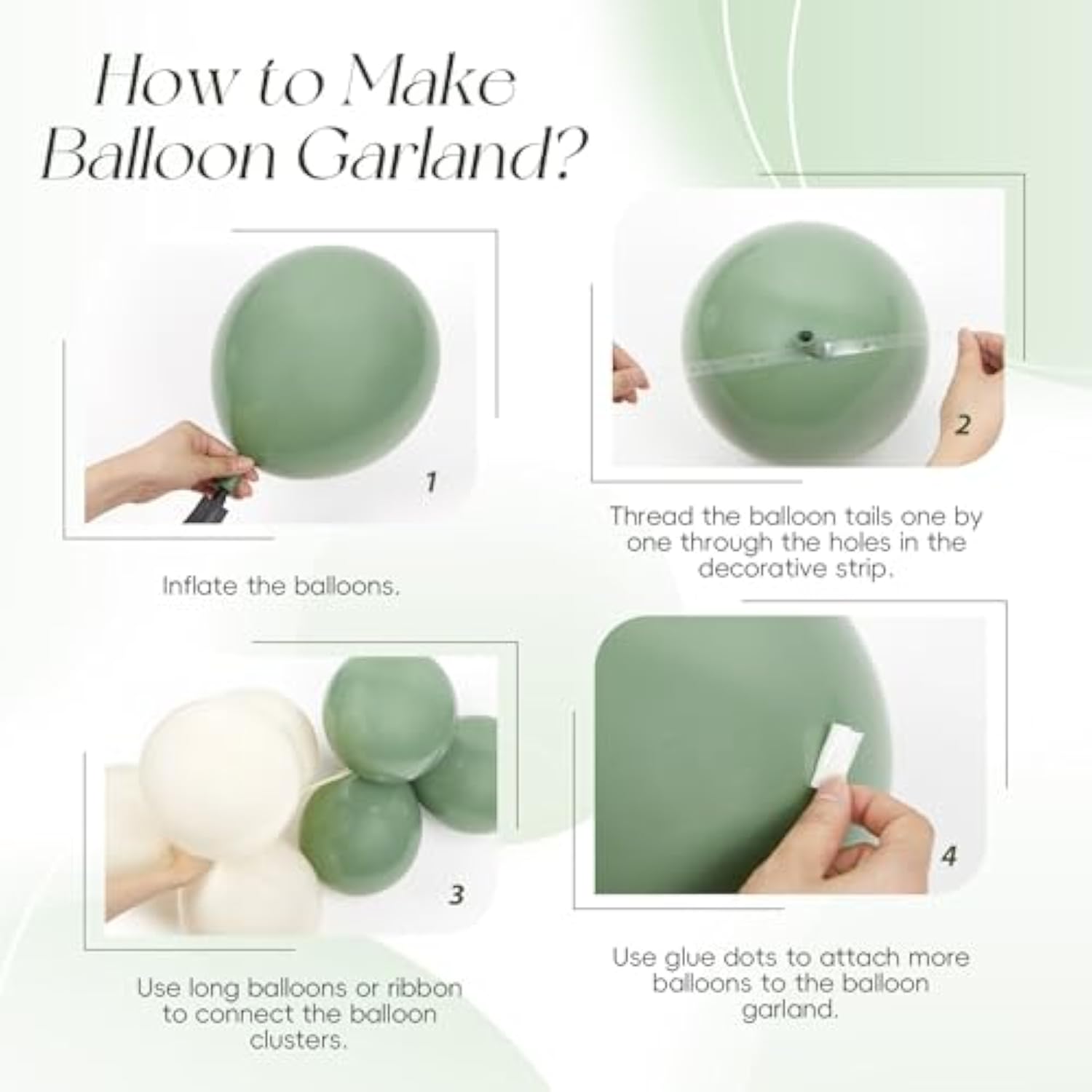 How to Make Balloon Garland?

1

Inflate the balloons.

2

Thread the balloon tails one by one through the holes in the decorative strip.

3

Use long balloons or ribbon to connect the balloon clusters.

4

Use glue dots to attach more balloons to the balloon garland.