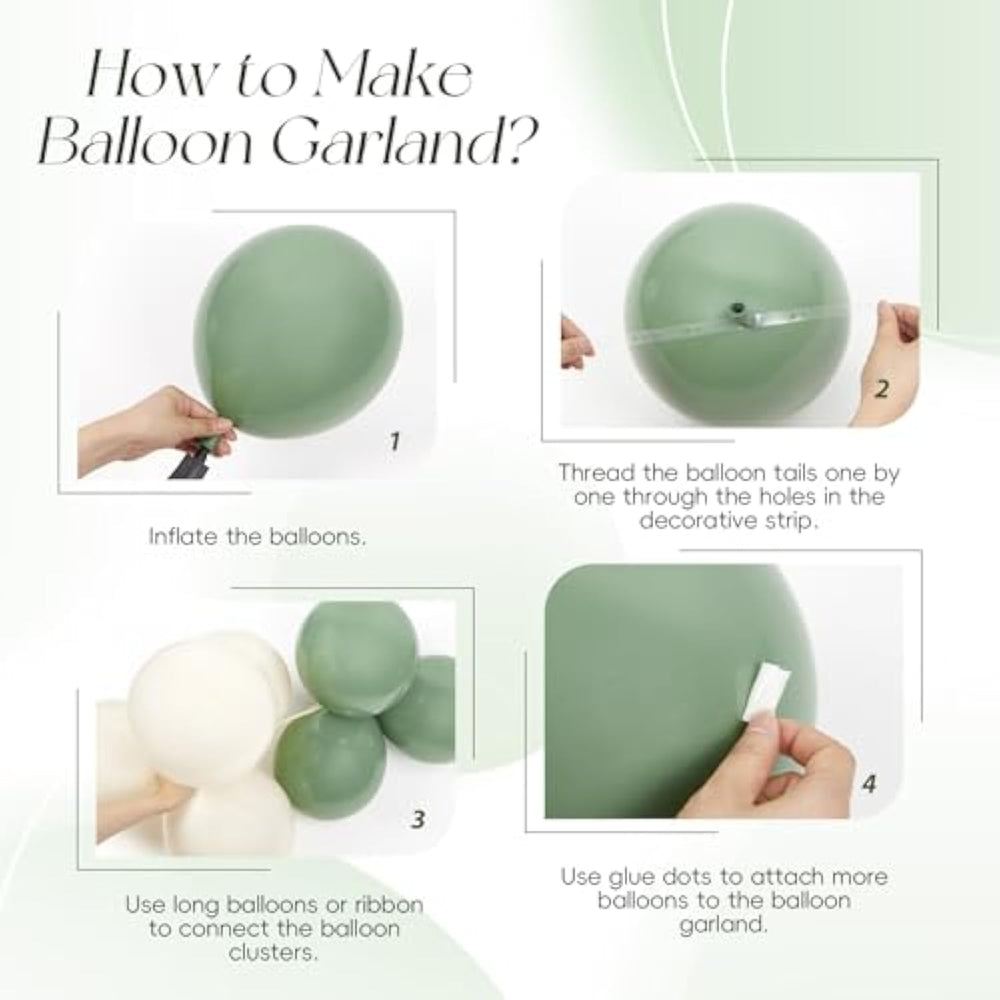 How to Make Balloon Garland?

1

Inflate the balloons.

2

Thread the balloon tails one by one through the holes in the decorative strip.

3

Use long balloons or ribbon to connect the balloon clusters.

4

Use glue dots to attach more balloons to the balloon garland.