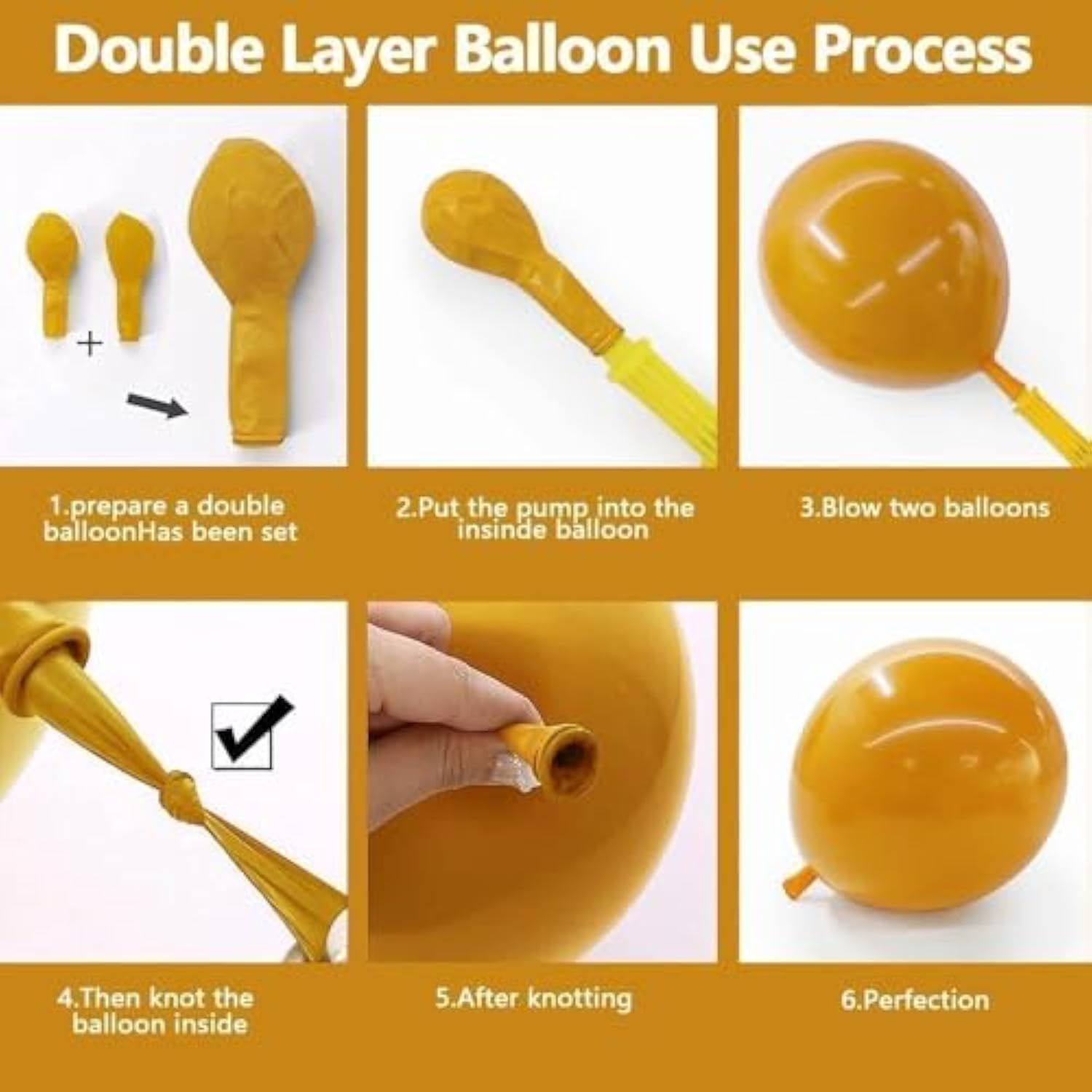 Double Layer Balloon Use Process

+

1.prepare a double balloonHas been set

2.Put the pump into the insinde balloon

3.Blow two balloons

4.Then knot the balloon inside

5.After knotting

6.Perfection