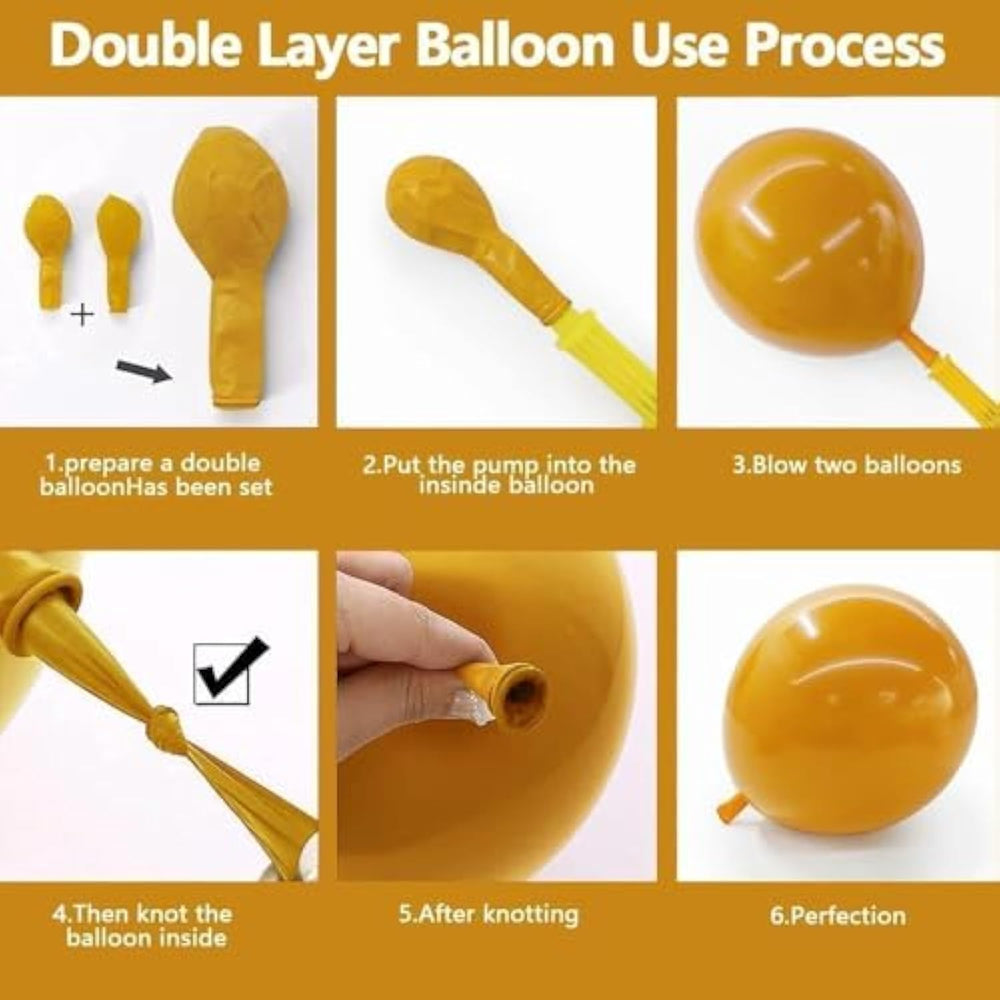 Double Layer Balloon Use Process

+

1.prepare a double balloonHas been set

2.Put the pump into the insinde balloon

3.Blow two balloons

4.Then knot the balloon inside

5.After knotting

6.Perfection