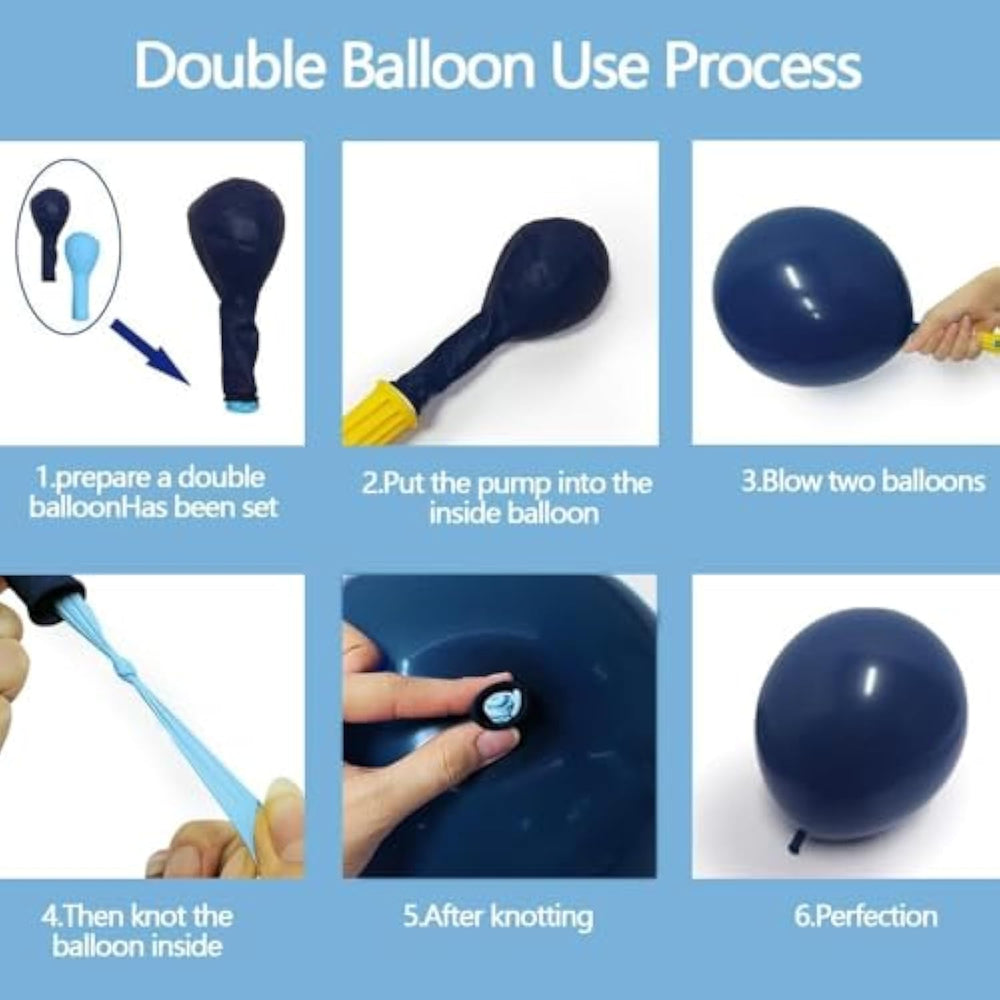 Double Balloon Use Process

1.prepare a double balloonHas been set

2.Put the pump into the inside balloon

3.Blow two balloons

4.Then knot the balloon inside

5.After knotting

6.Perfection