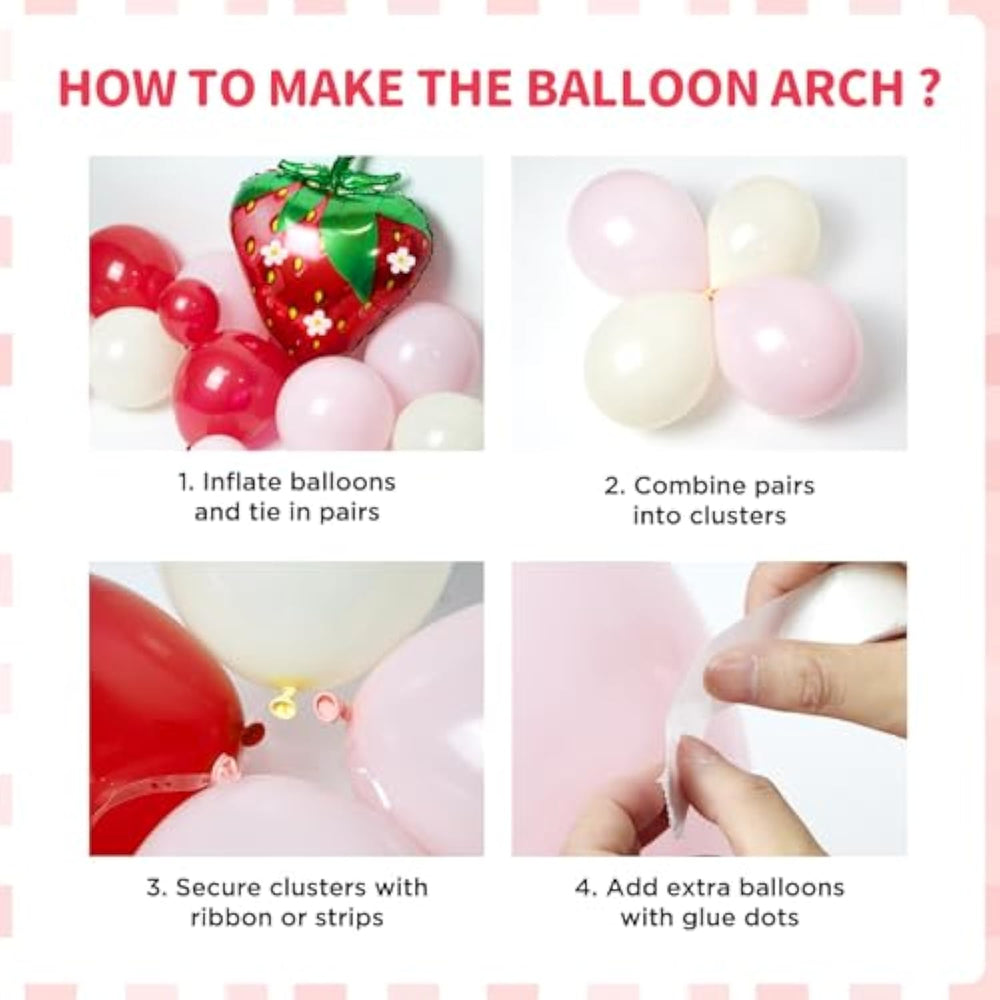 HOW TO MAKE THE BALLOON ARCH ?

1. Inflate balloons and tie in pairs

2. Combine pairs into clusters

3. Secure clusters with ribbon or strips

4. Add extra balloons with glue dots