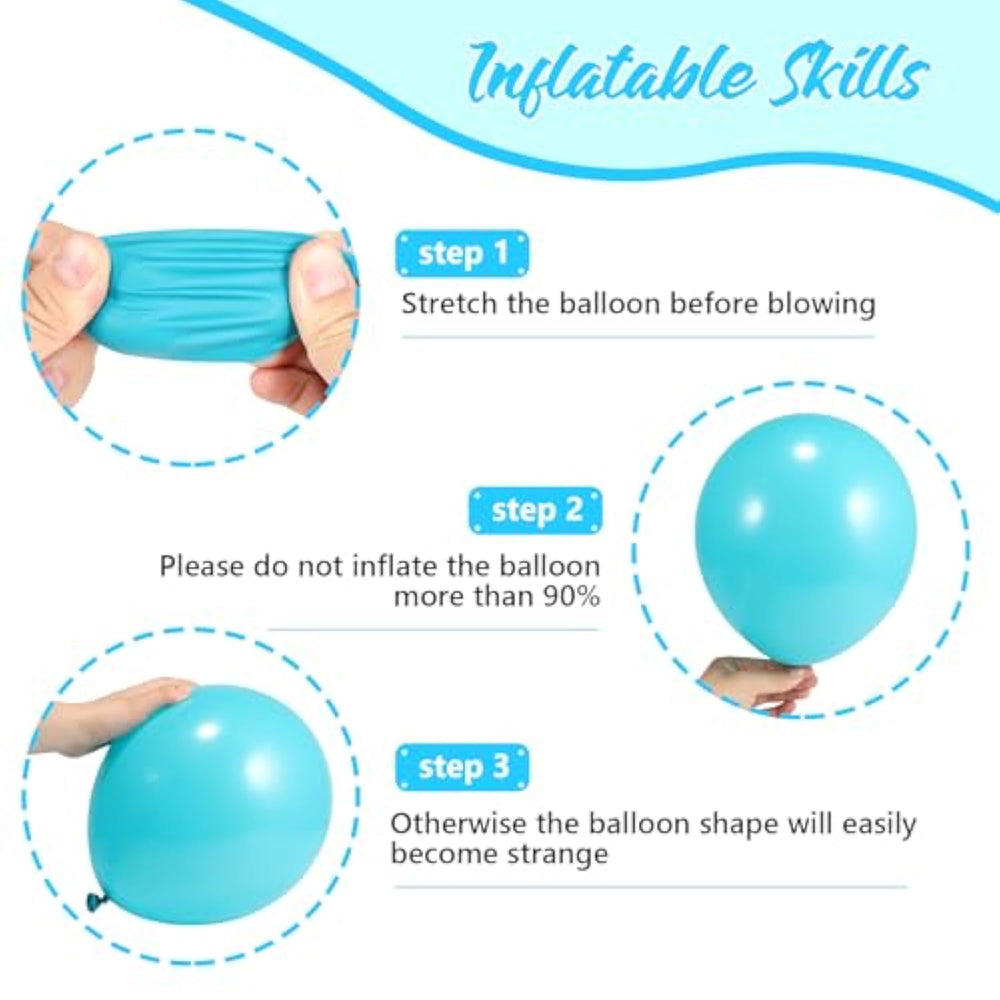 Inflatable Skills

step 1

Stretch the balloon before blowing

step 2

Please do not inflate the balloon more than 90%

step 3

Otherwise the balloon shape will easily become strange