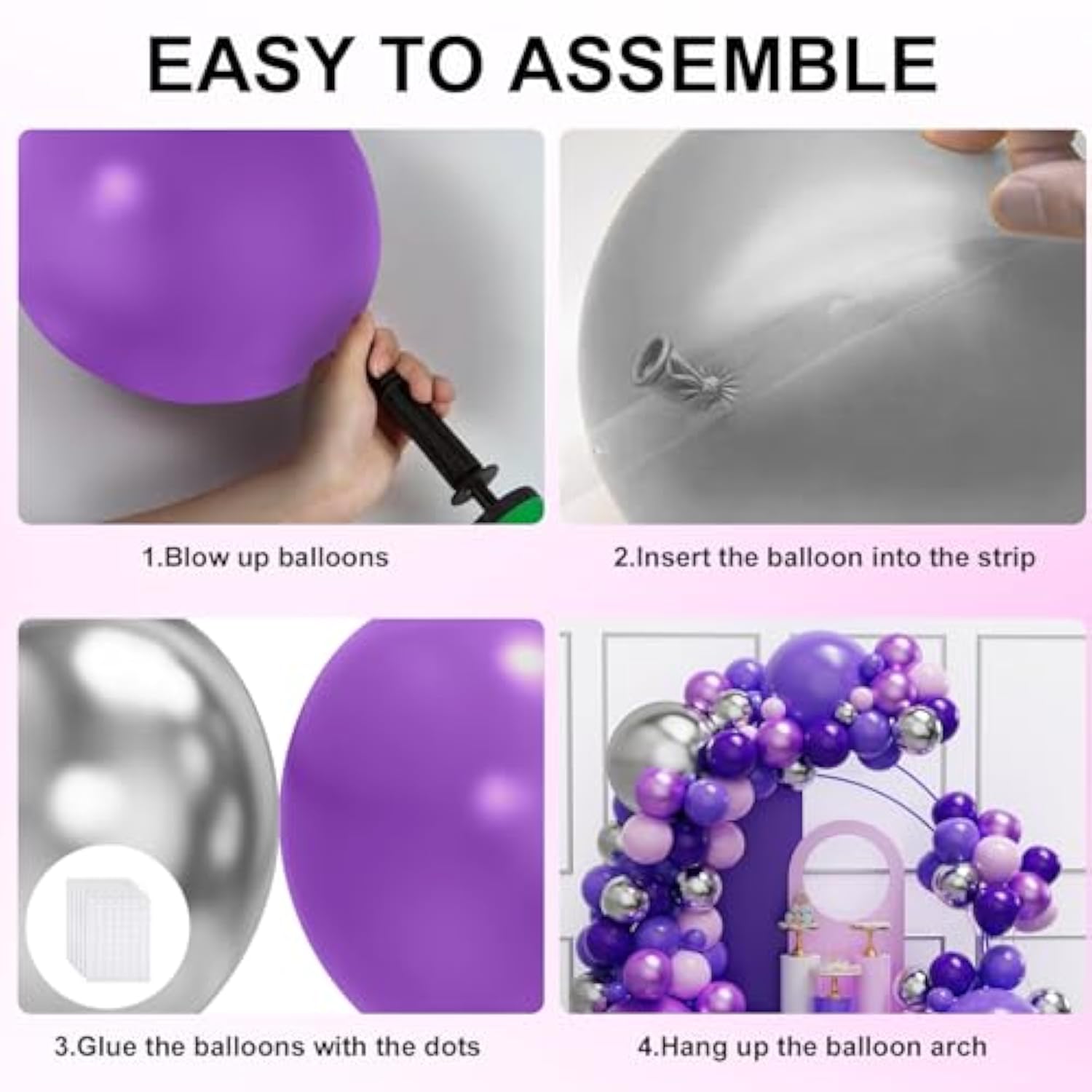 EASY TO ASSEMBLE

1.Blow up balloons

2.Insert the balloon into the strip

3.Glue the balloons with the dots

4.Hang up the balloon arch