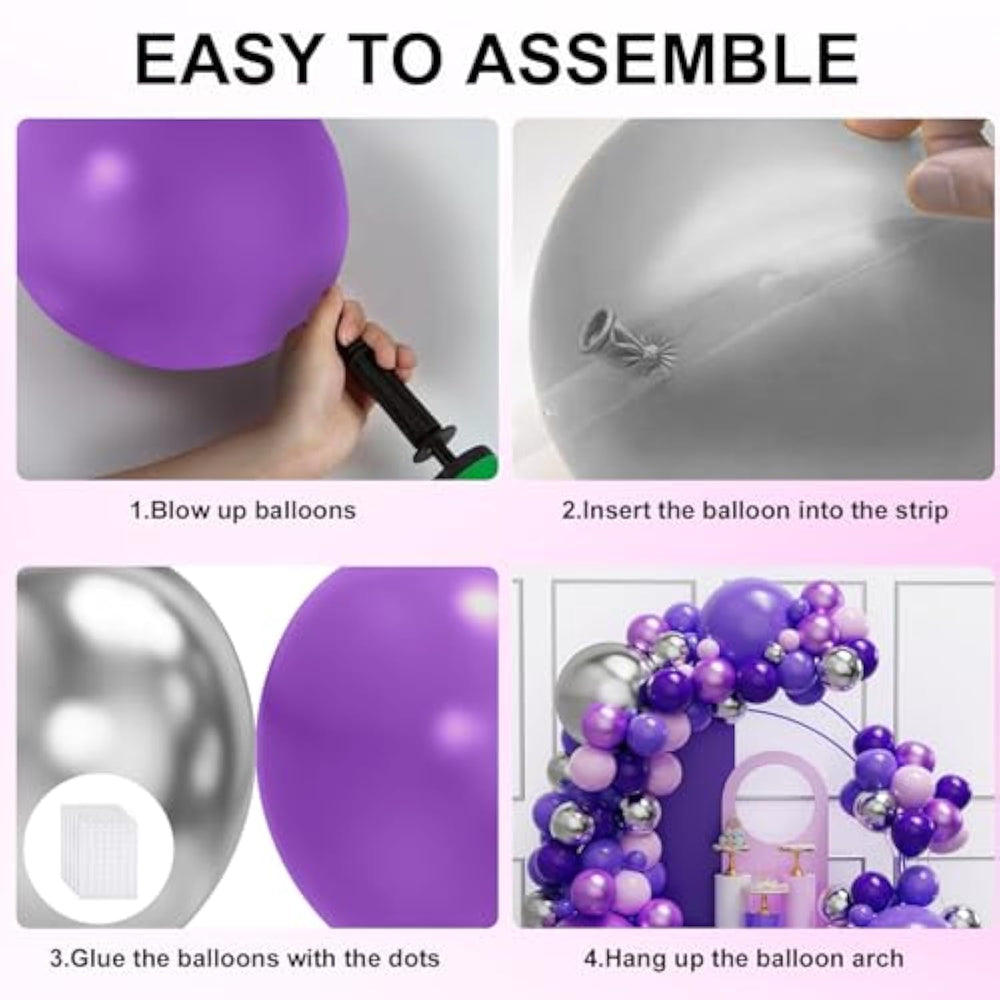 EASY TO ASSEMBLE

1.Blow up balloons

2.Insert the balloon into the strip

3.Glue the balloons with the dots

4.Hang up the balloon arch