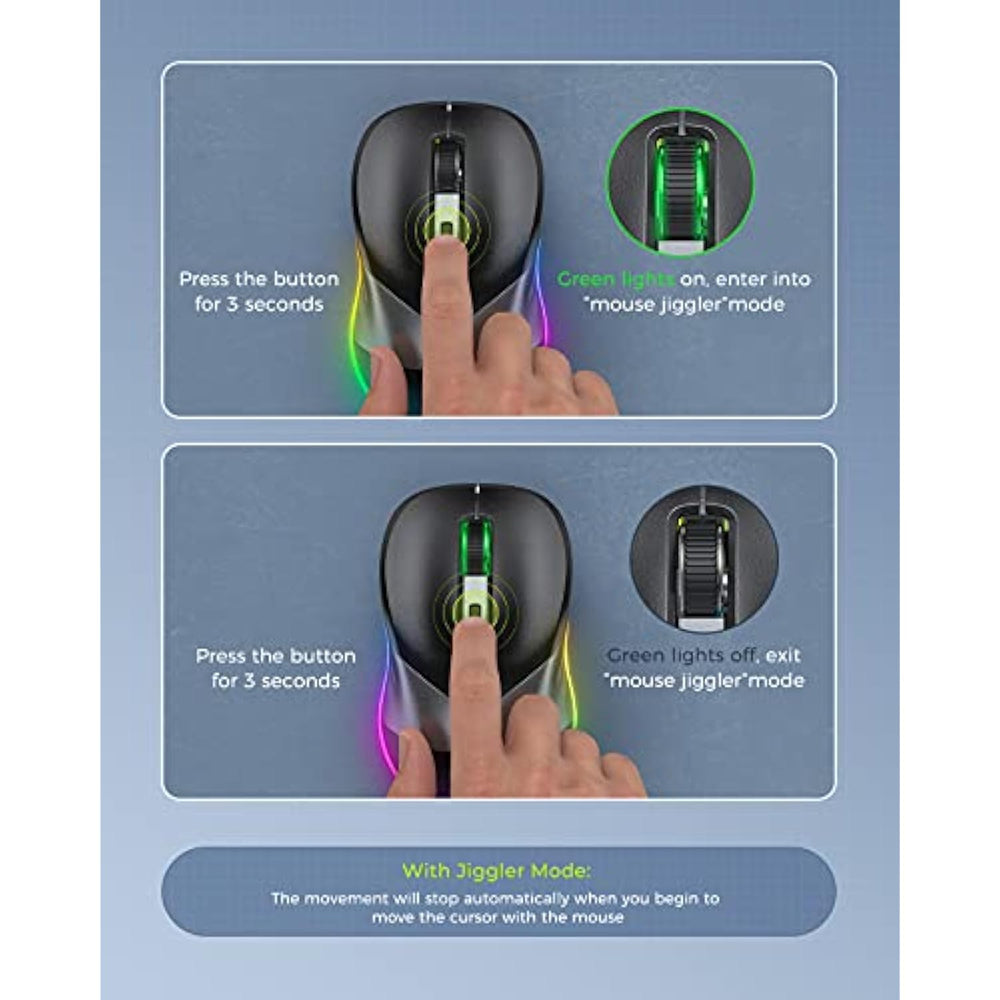 Press the button for 3 seconds

Green lights on, enter into "mouse jiggler"mode

Press the button for 3 seconds

Green lights off, exit "mouse jiggler"mode

With Jiggler Mode:

The movement will stop automatically when you begin to move the cursor with the mouse