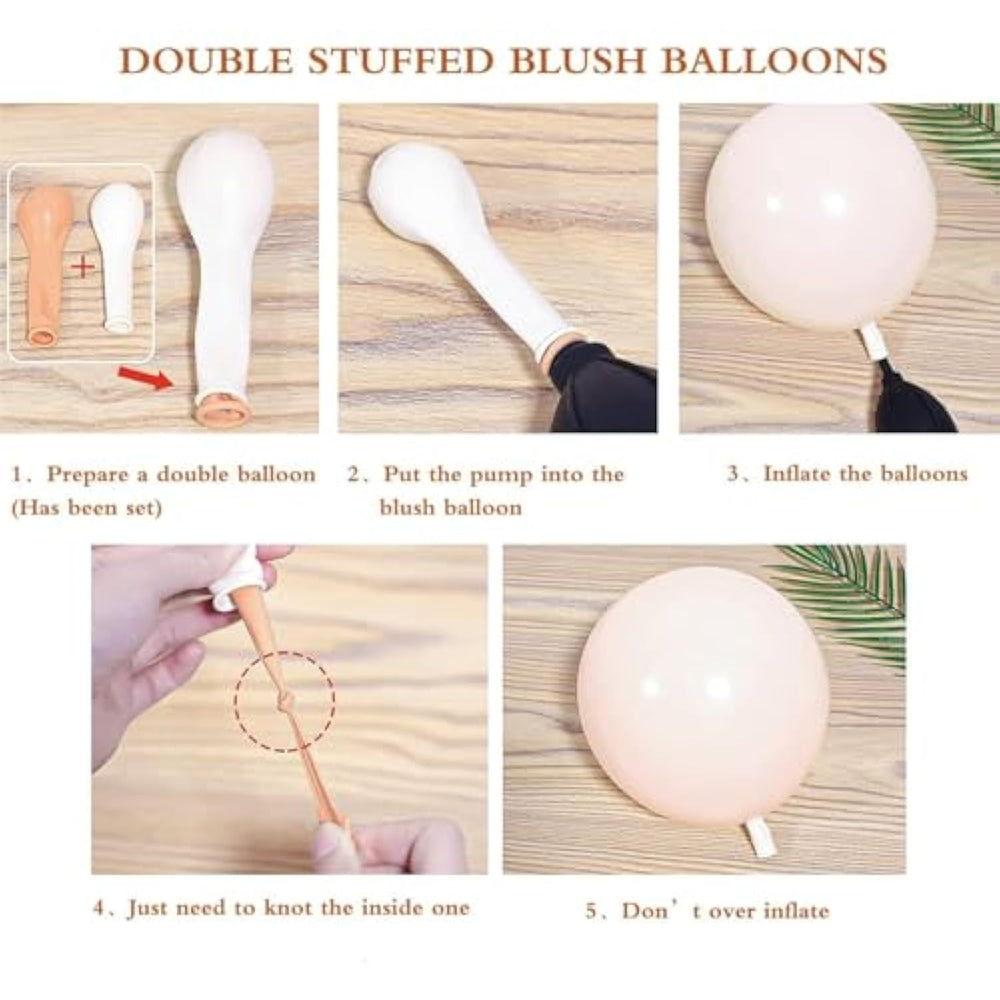 DOUBLE STUFFED BLUSH BALLOONS

+

1、Prepare a double balloon (Has been set)

2、Put the pump into the blush balloon

3、Inflate the balloons

4、Just need to knot the inside one

5、Don’t over inflate