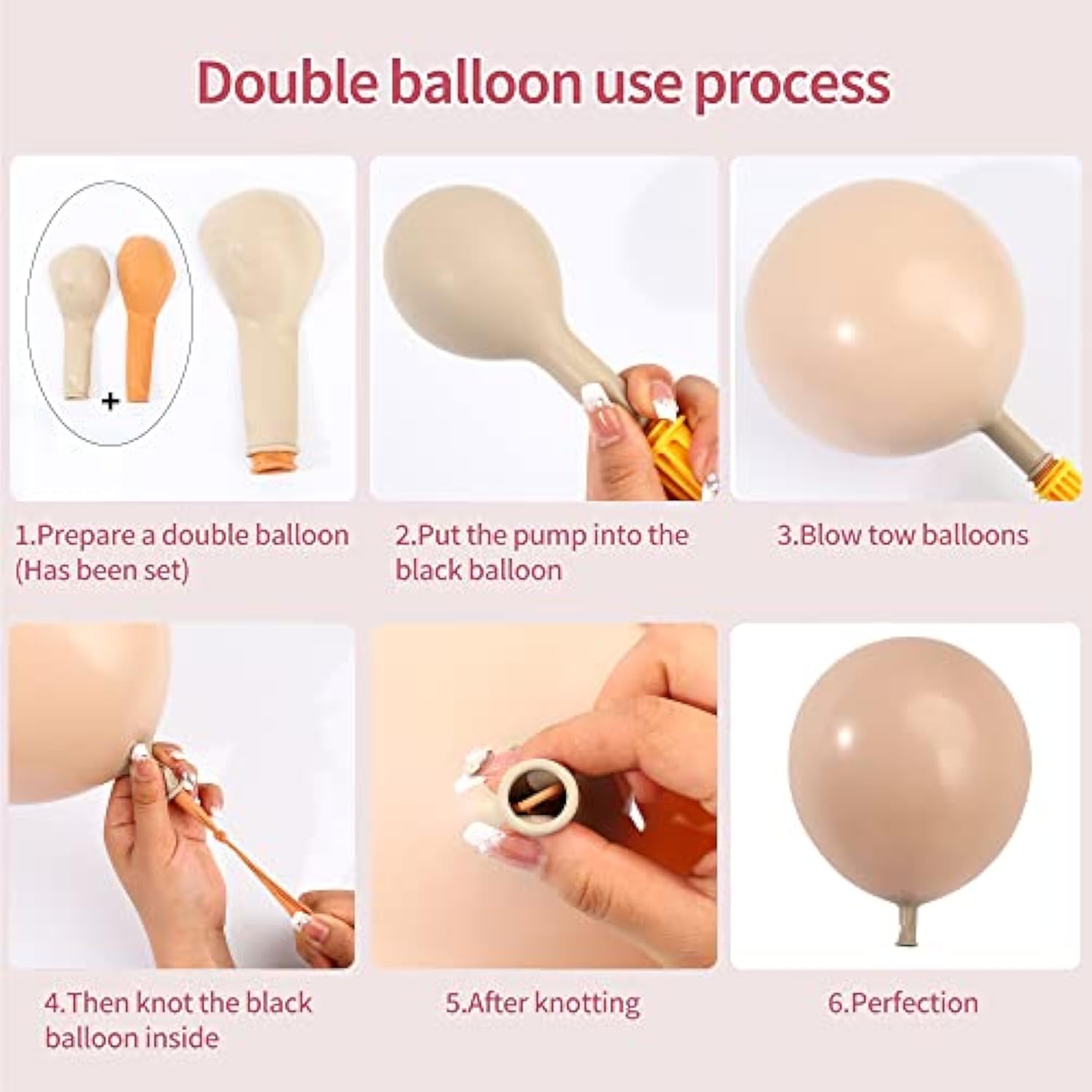 Double balloon use process

+

1.Prepare a double balloon (Has been set)

2.Put the pump into the black balloon

3.Blow tow balloons

4.Then knot the black balloon inside

5.After knotting

6.Perfection