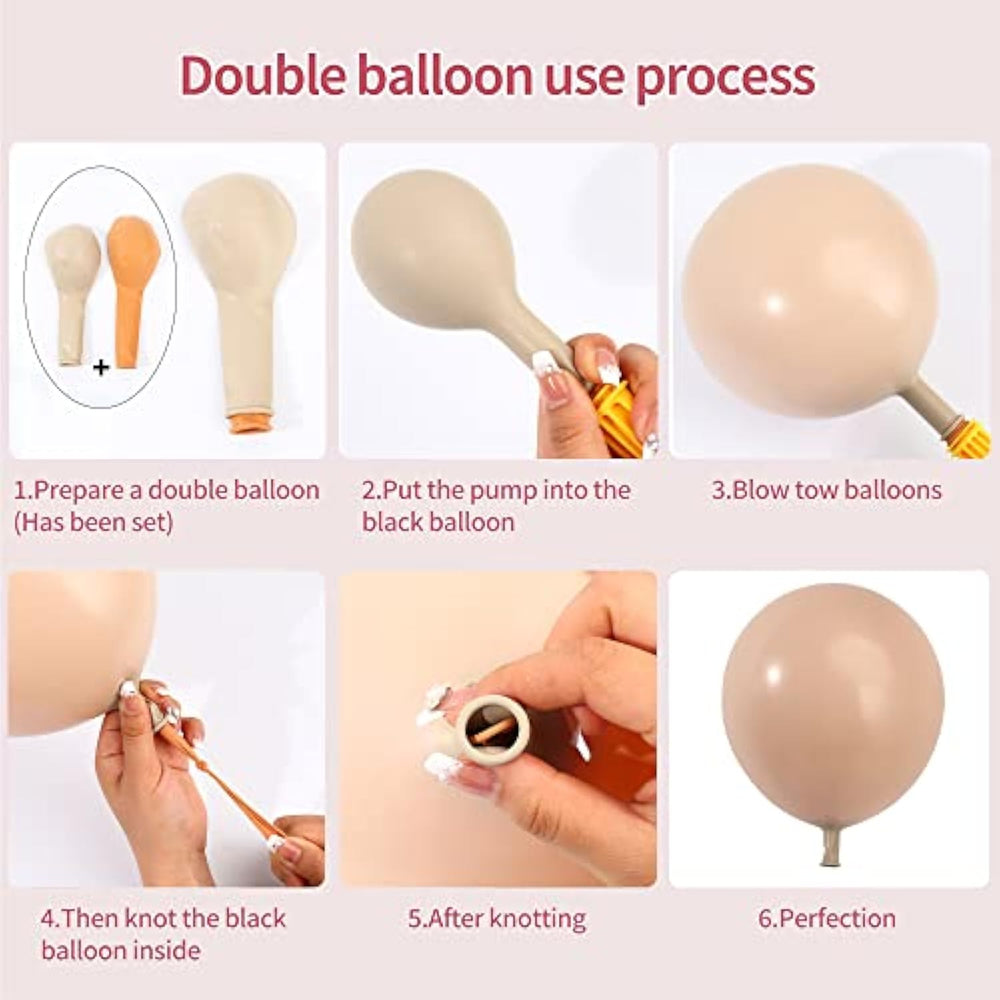 Double balloon use process

+

1.Prepare a double balloon (Has been set)

2.Put the pump into the black balloon

3.Blow tow balloons

4.Then knot the black balloon inside

5.After knotting

6.Perfection