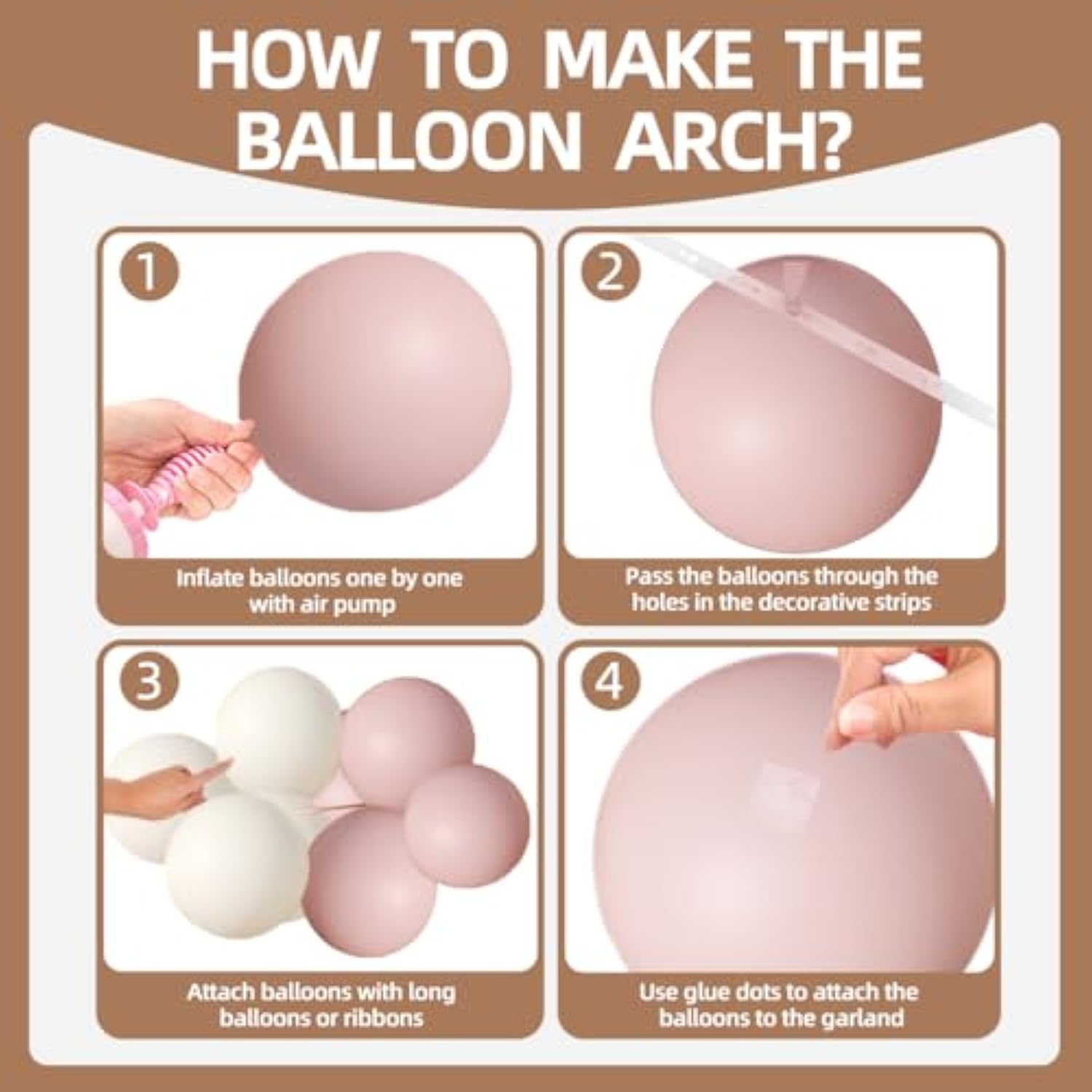 HOW TO MAKE THE BALLOON ARCH?

1

Inflate balloons one by one with air pump

2

Pass the balloons through the holes in the decorative strips

3

Attach balloons with long balloons or ribbons

4

Use glue dots to attach the balloons to the garland