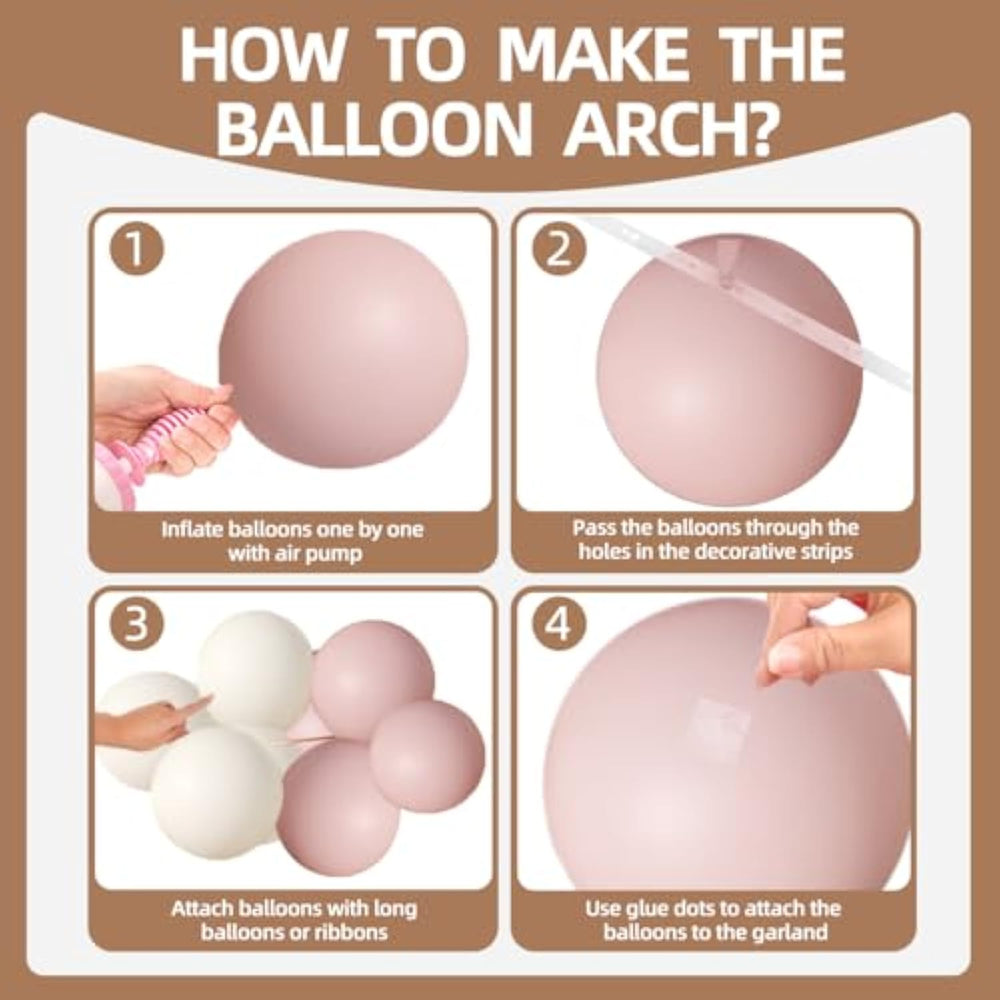 HOW TO MAKE THE BALLOON ARCH?

1

Inflate balloons one by one with air pump

2

Pass the balloons through the holes in the decorative strips

3

Attach balloons with long balloons or ribbons

4

Use glue dots to attach the balloons to the garland