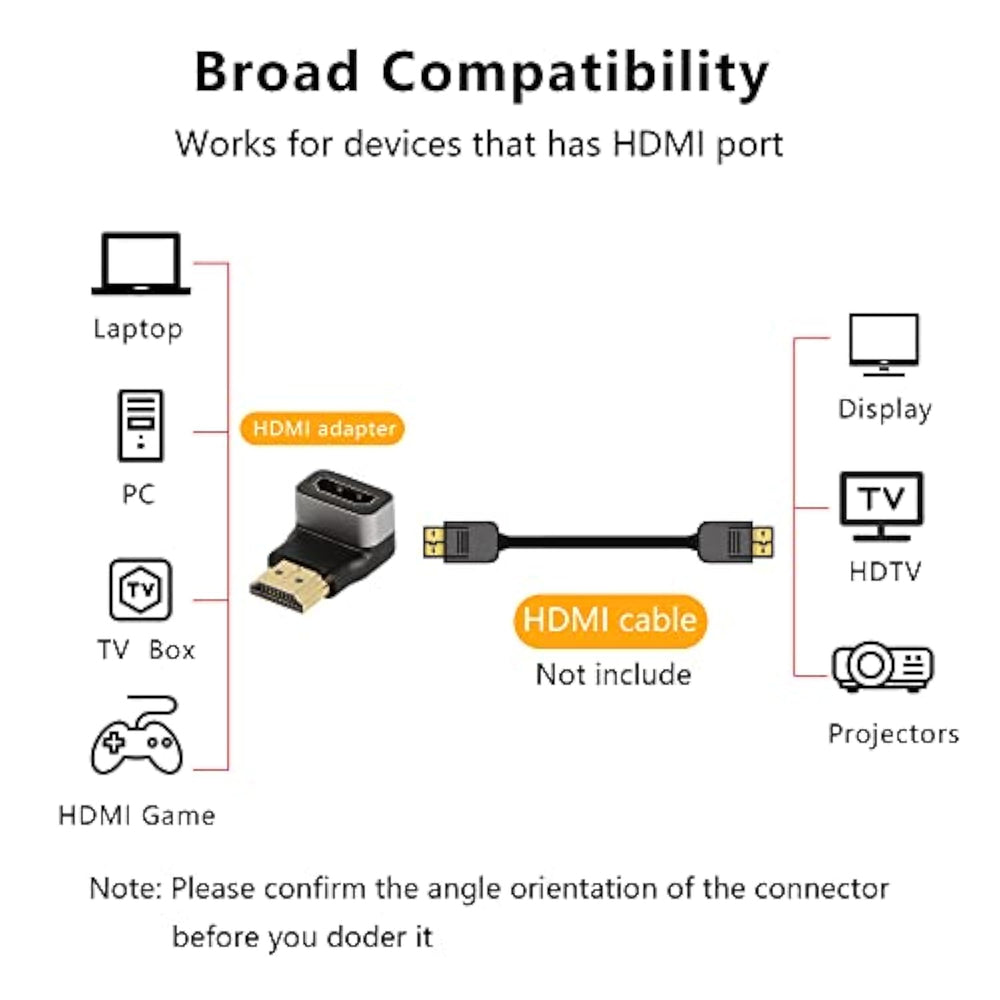 Broad Compatibility

Works for devices that has HDMI port

Laptop

PC

TV

TV Box

HDMI Game

HDMI adapter

HDMI cable

Not include

Display

TV

HDTV

Projectors

Note: Please confirm the angle orientation of the connector before you doder it