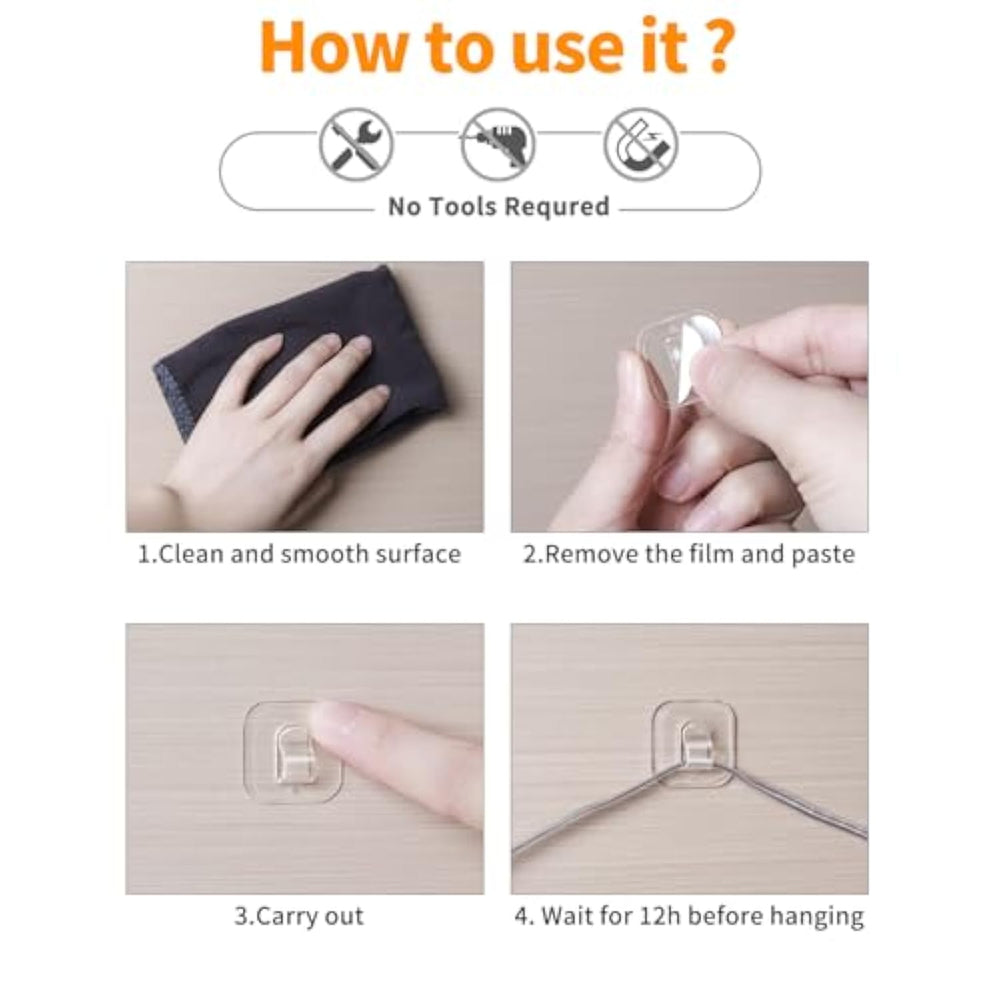 How to use it ?

No Tools Requred

1.Clean and smooth surface

2.Remove the film and paste

3.Carry out

4. Wait for 12h before hanging