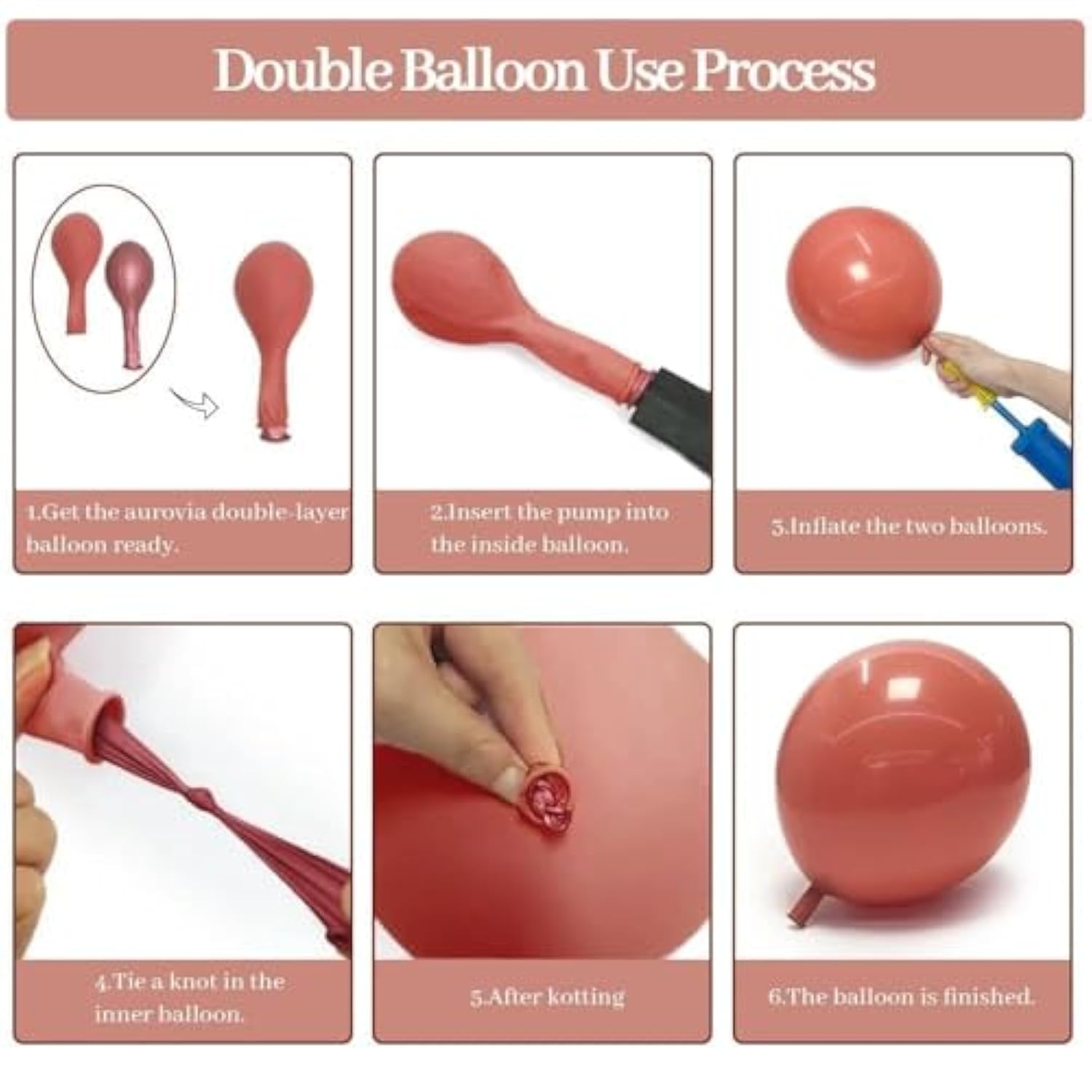 Double Balloon Use Process

1.Get the aurovia double-layer balloon ready.

2.Insert the pump into the inside balloon.

3.Inflate the two balloons.

4.Tie a knot in the inner balloon.

5.After kotting

6.The balloon is finished.