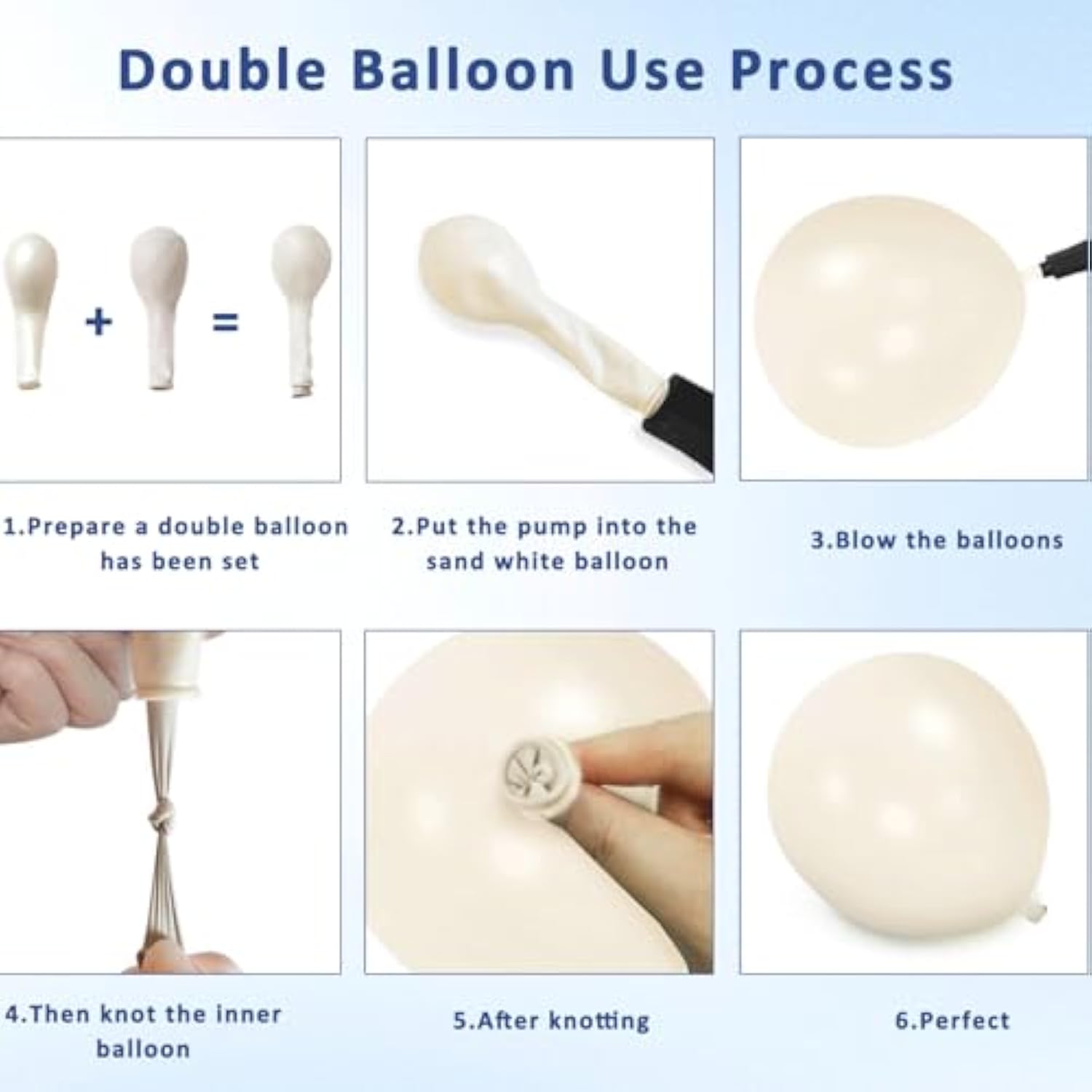 Double Balloon Use Process

+ =

1.Prepare a double balloon has been set

2.Put the pump into the sand white balloon

3.Blow the balloons

4.Then knot the inner balloon

5.After knotting

6.Perfect