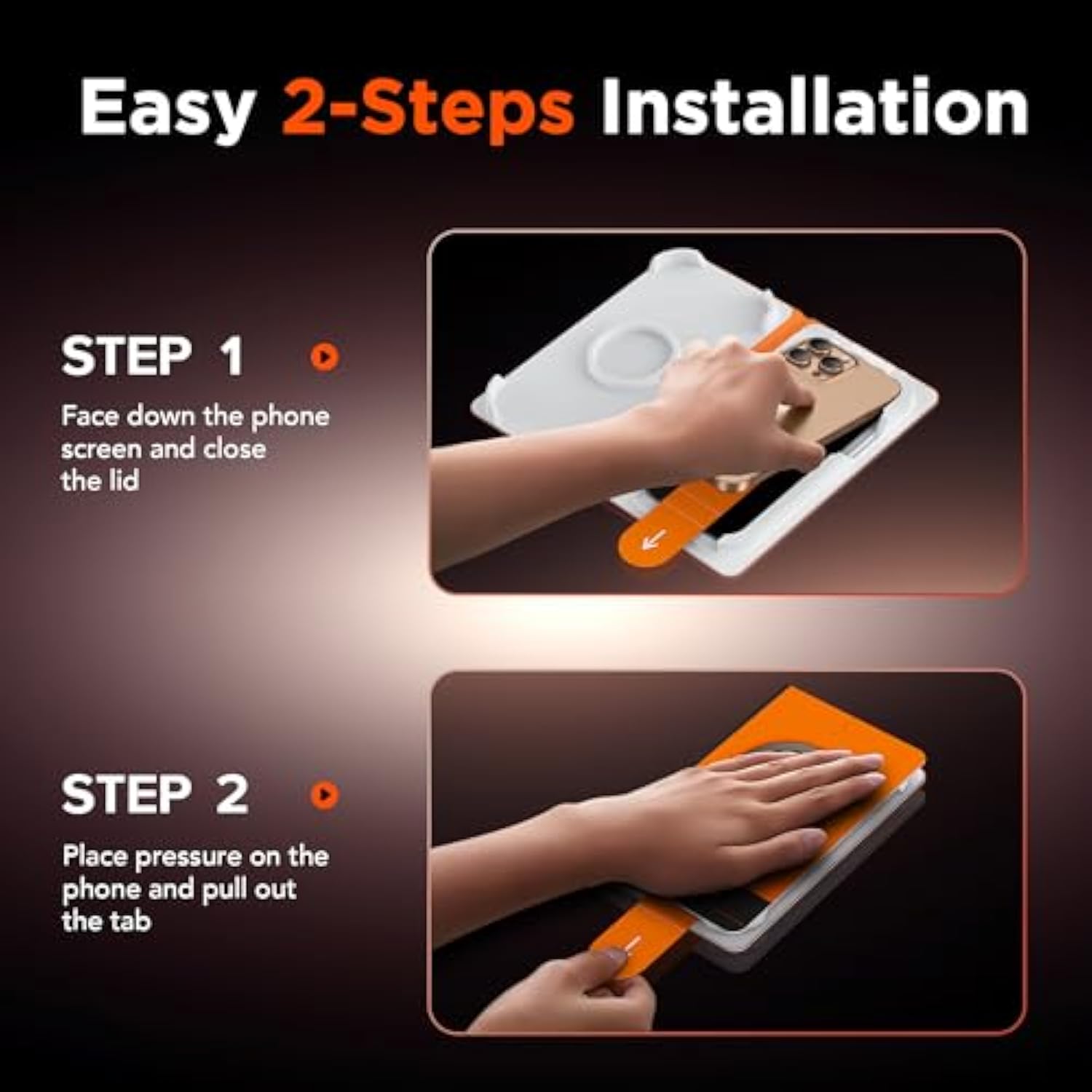 Easy 2-Steps Installation

STEP 1

Face down the phone screen and close the lid

STEP 2

Place pressure on the phone and pull out the tab