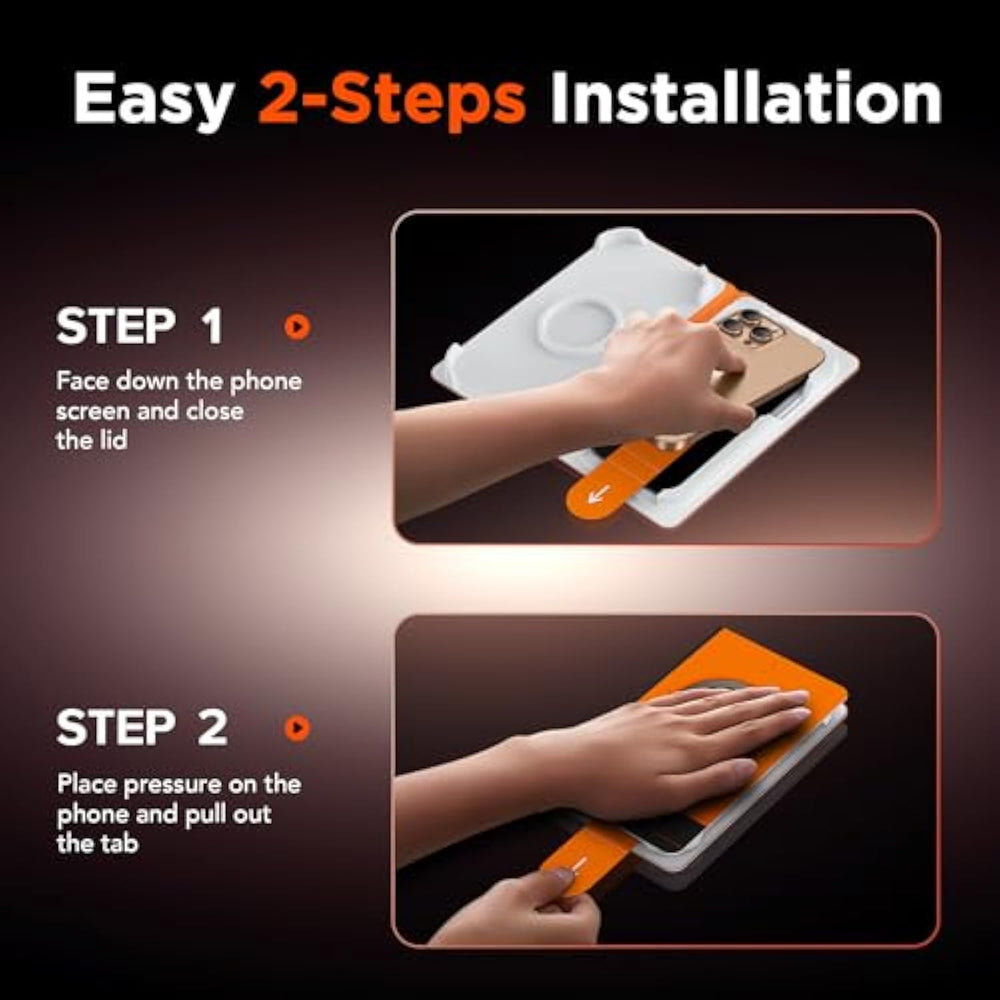 Easy 2-Steps Installation

STEP 1

Face down the phone screen and close the lid

STEP 2

Place pressure on the phone and pull out the tab