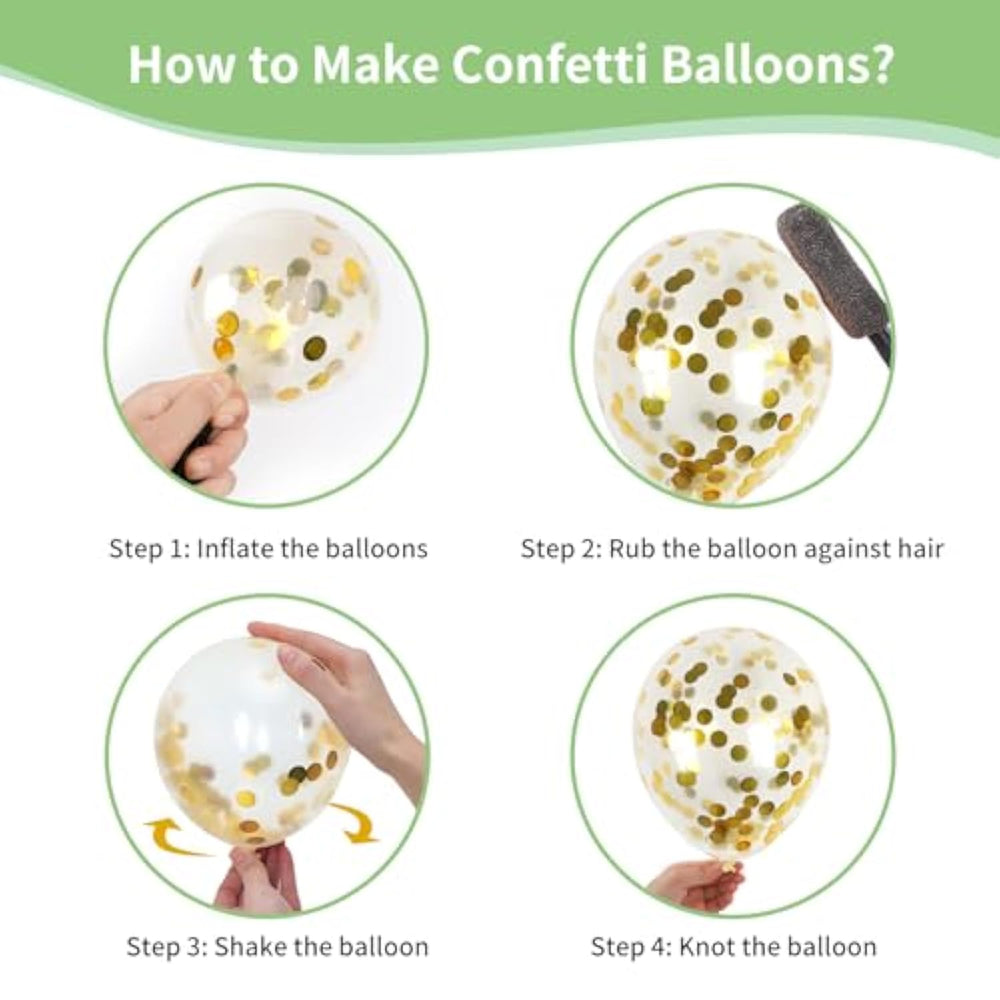 How to Make Confetti Balloons?

Step 1: Inflate the balloons

Step 2: Rub the balloon against hair

Step 3: Shake the balloon

Step 4: Knot the balloon