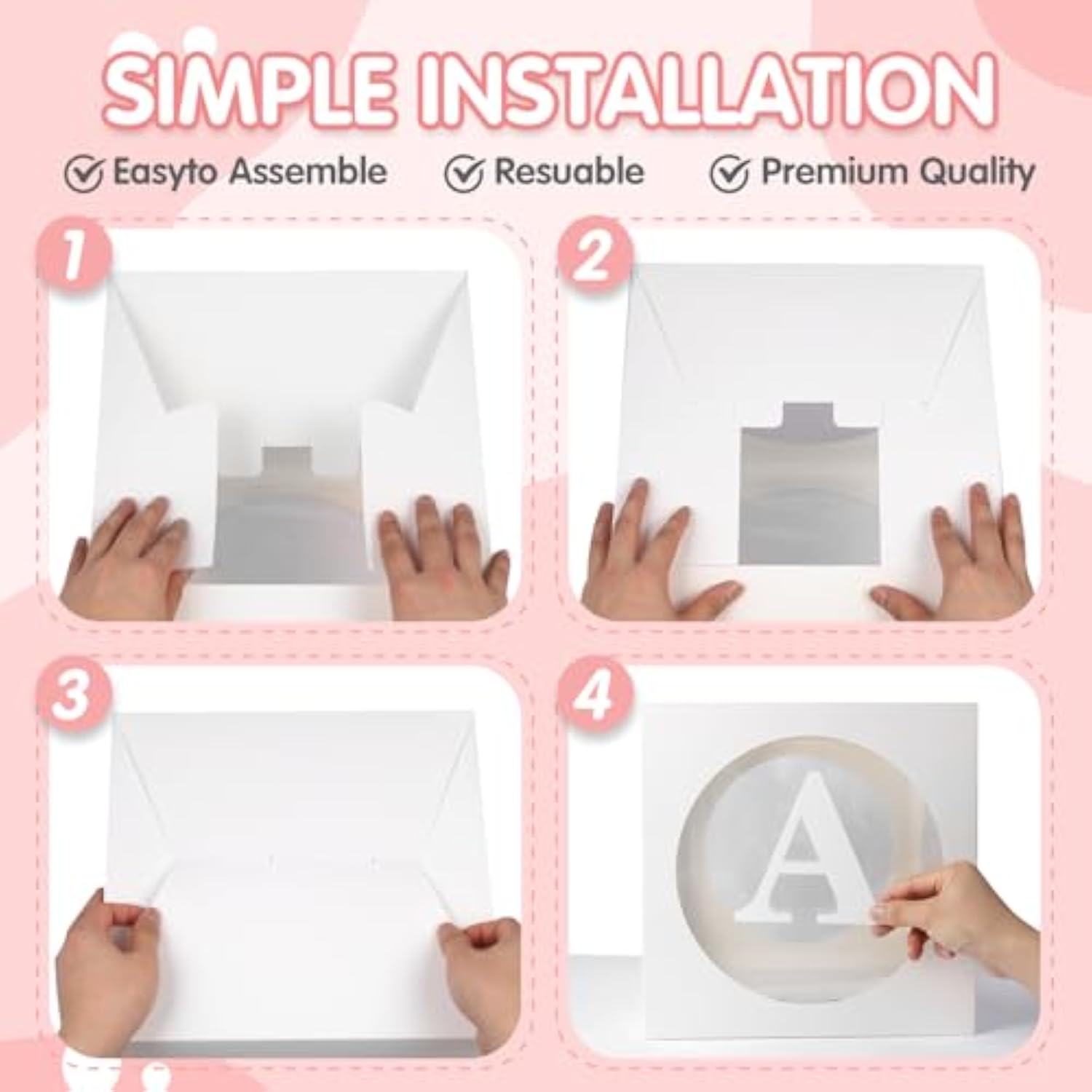 SIMPLE INSTALLATION

Easyto Assemble

Resuable

Premium Quality

1

2

3

4

A