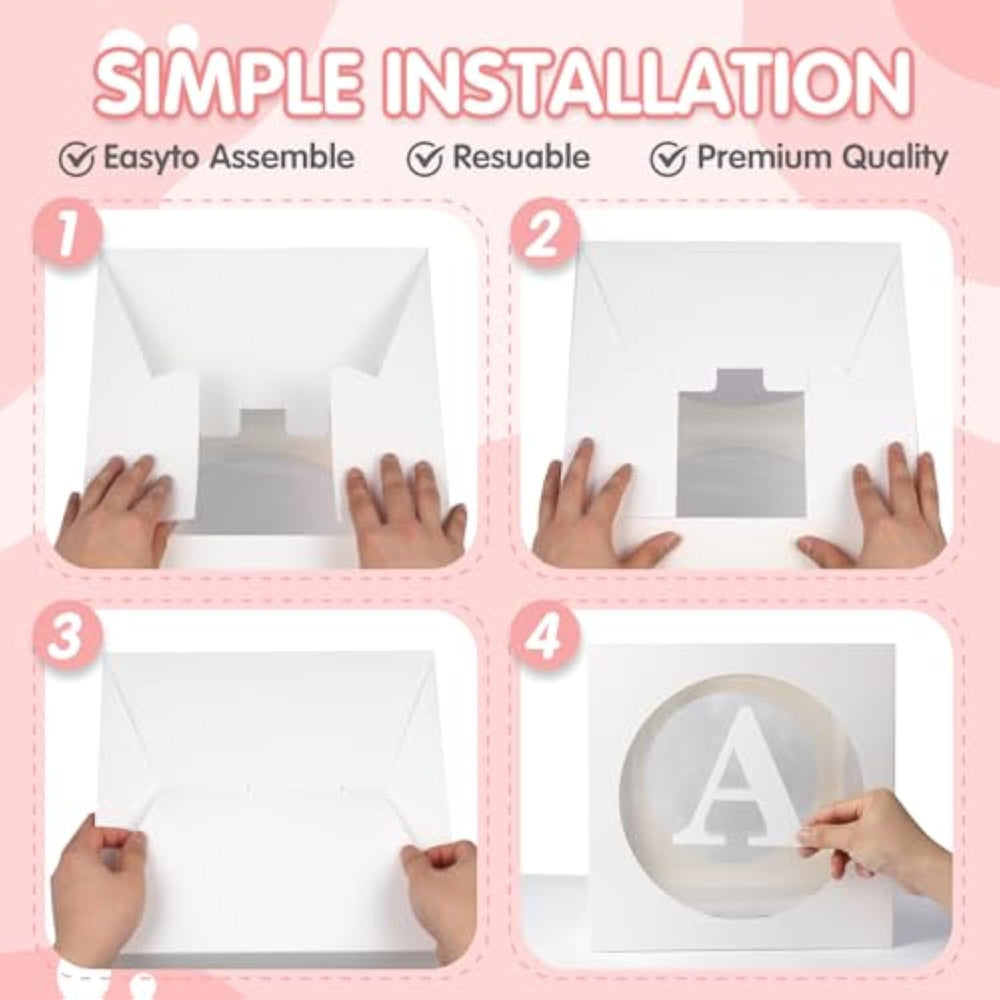 SIMPLE INSTALLATION

Easyto Assemble Resuable Premium Quality

1

2

3

4

A