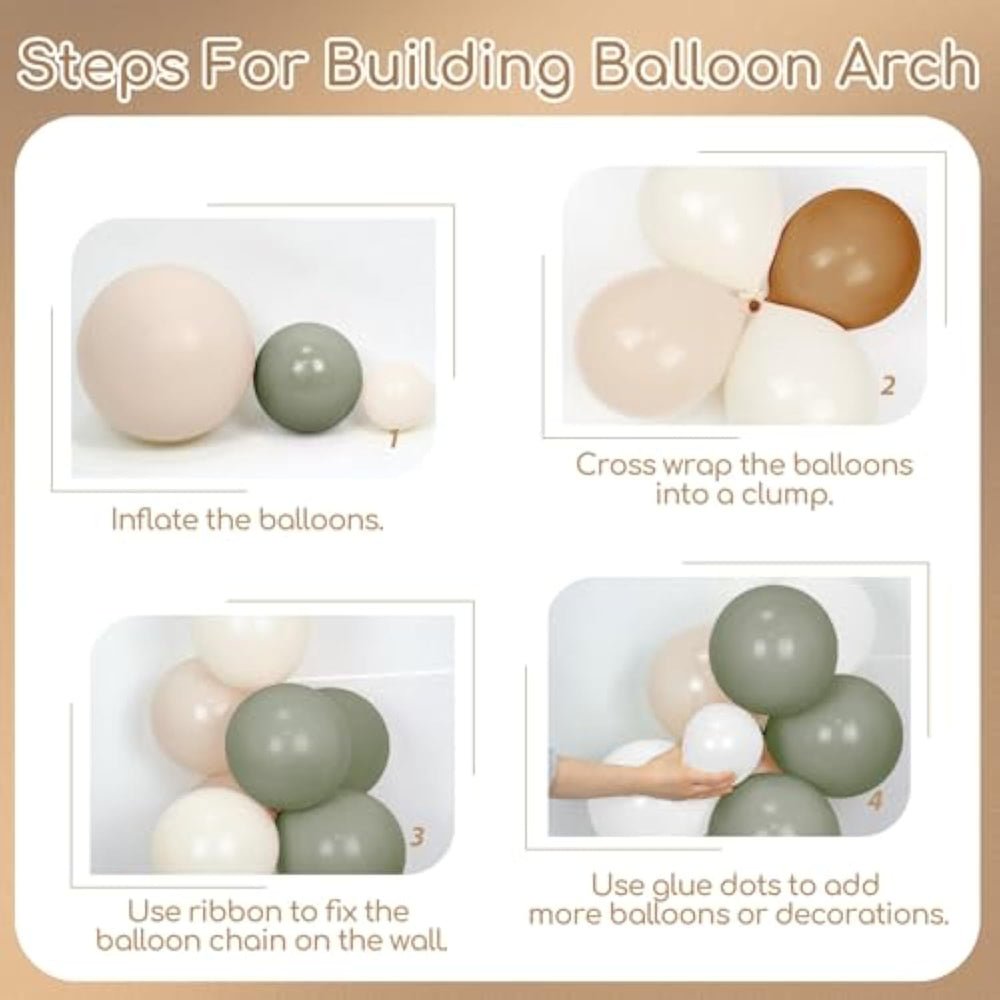 Steps For Building Balloon Arch

1

Inflate the balloons.

2

Cross wrap the balloons into a clump.

3

Use ribbon to fix the balloon chain on the wall.

4

Use glue dots to add more balloons or decorations.