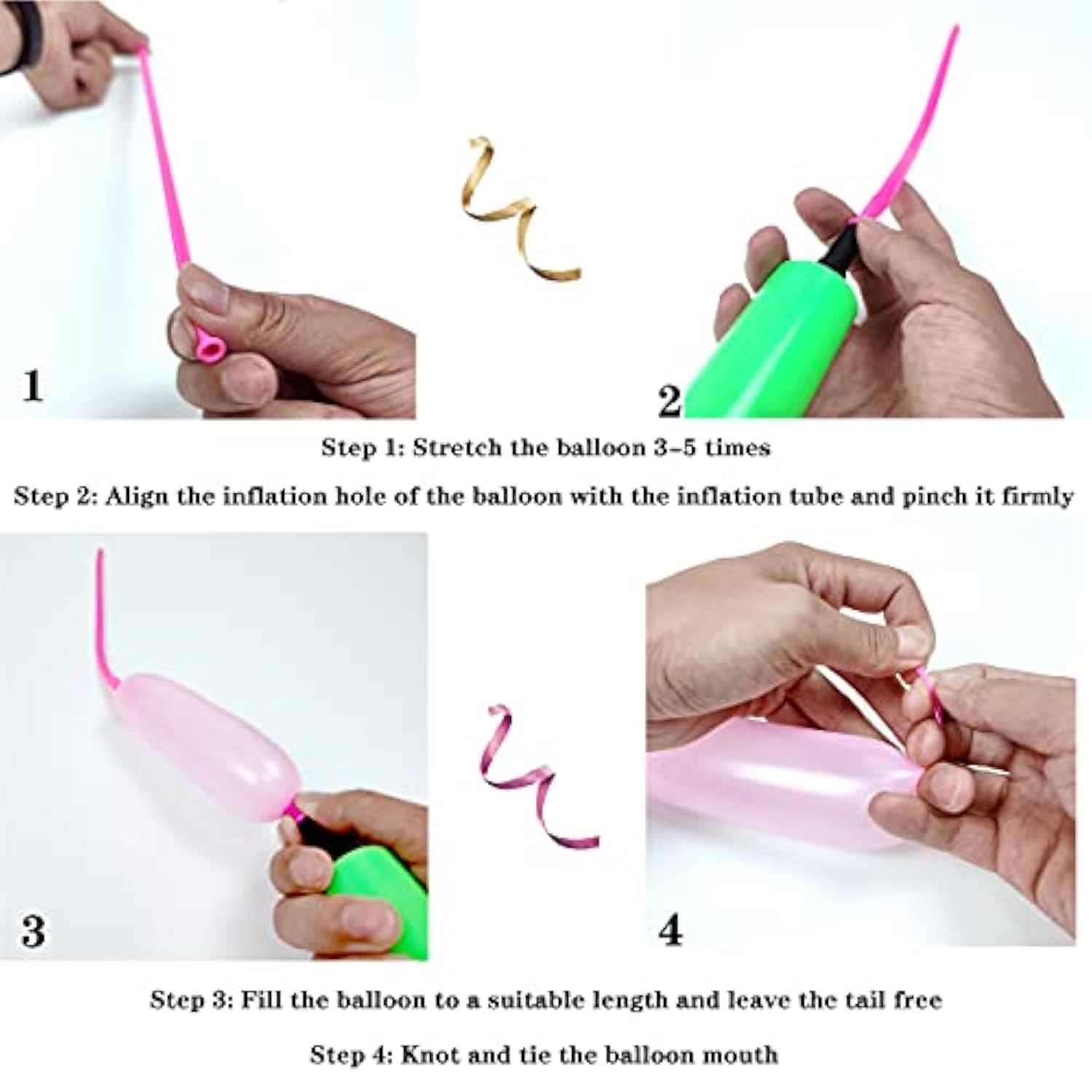 1

2

Step 1: Stretch the balloon 3-5 times

Step 2: Align the inflation hole of the balloon with the inflation tube and pinch it firmly

3

4

Step 3: Fill the balloon to a suitable length and leave the tail free

Step 4: Knot and tie the balloon mouth