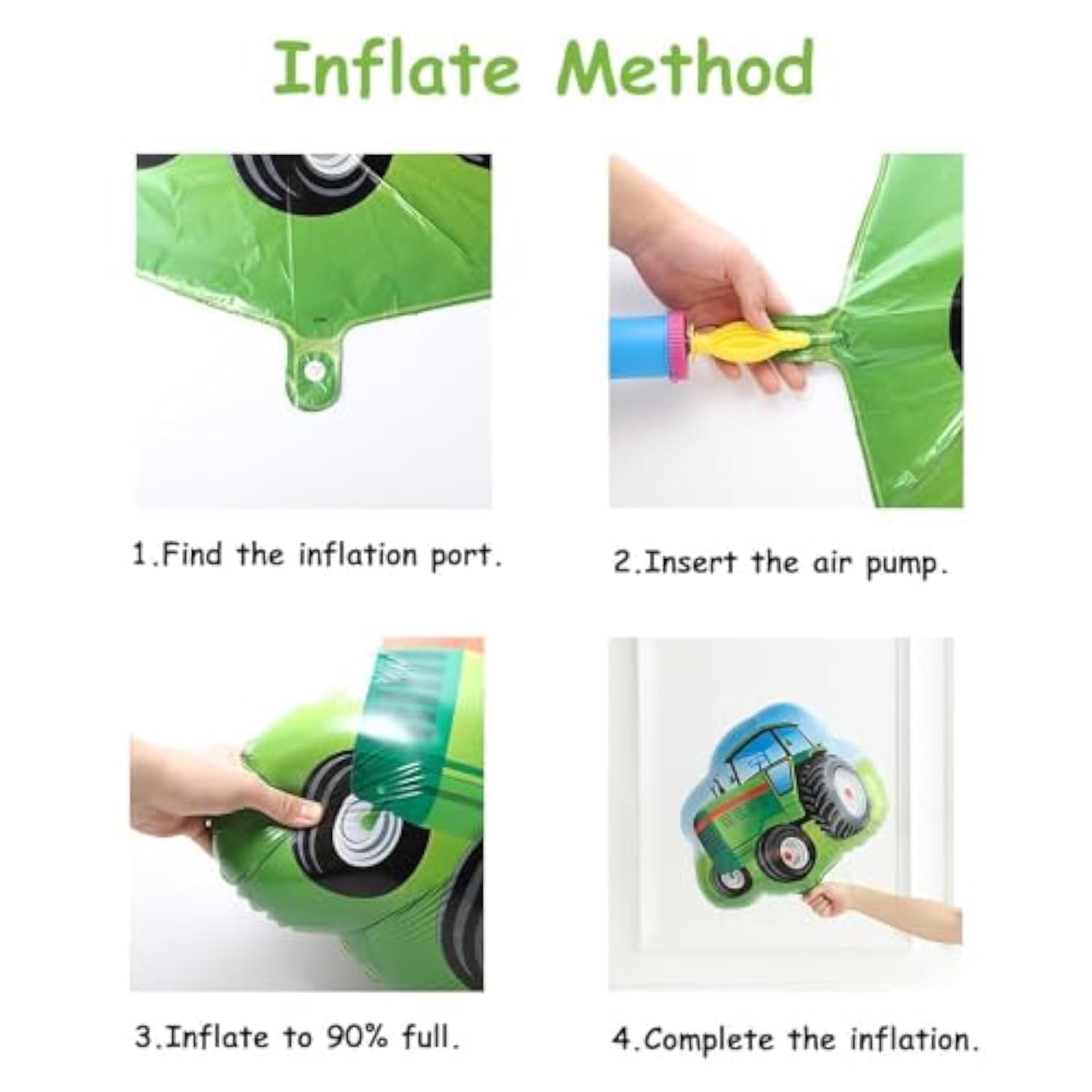 Inflate Method

1.Find the inflation port.

2.Insert the air pump.

3.Inflate to 90% full.

4.Complete the inflation.