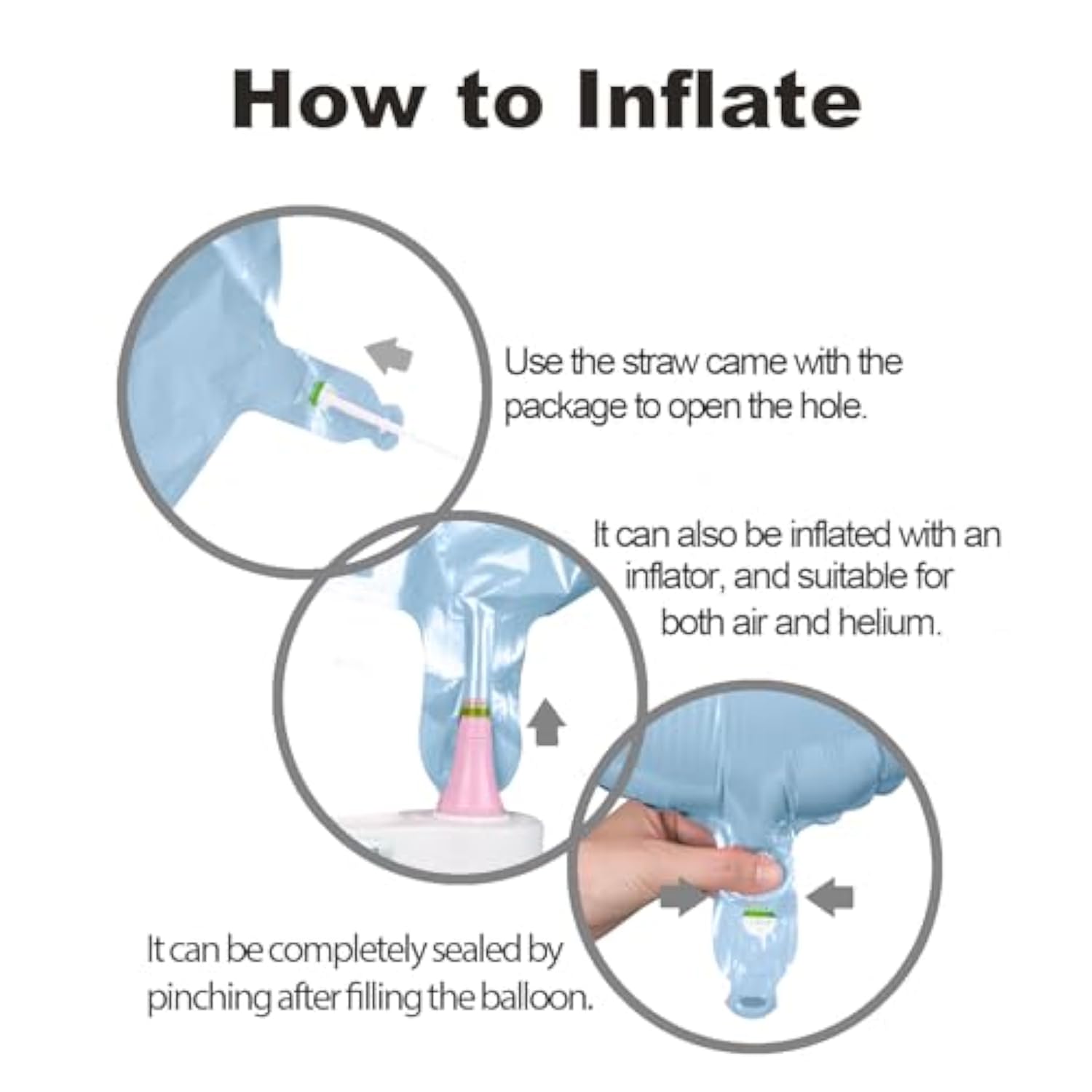 How to Inflate

Use the straw came with the package to open the hole.

It can also be inflated with an inflator, and suitable for both air and helium.

It can be completely sealed by pinching after filling the balloon.