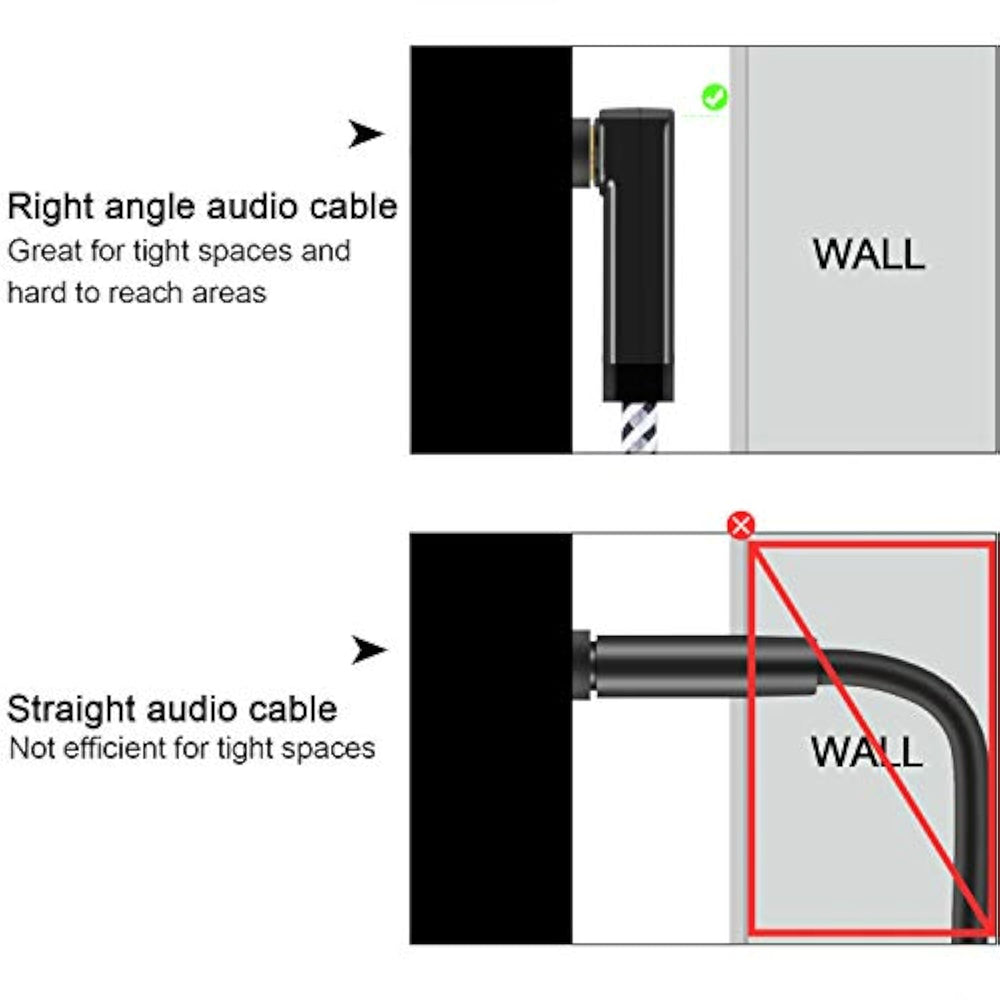 Right angle audio cable
Great for tight spaces and hard to reach areas

WALL

Straight audio cable
Not efficient for tight spaces

WALL