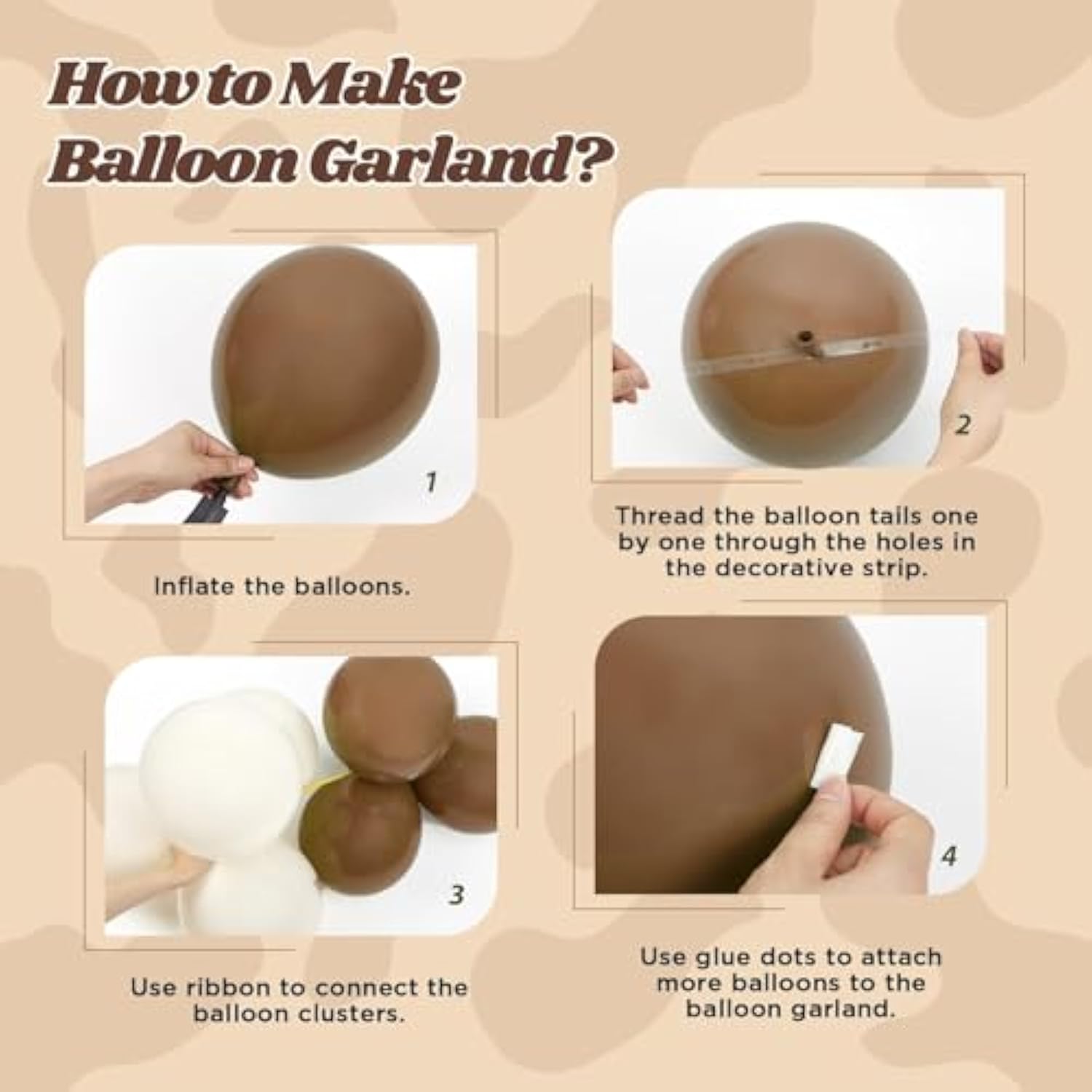 How to Make Balloon Garland?

1

Inflate the balloons.

2

Thread the balloon tails one by one through the holes in the decorative strip.

3

Use ribbon to connect the balloon clusters.

4

Use glue dots to attach more balloons to the balloon garland.