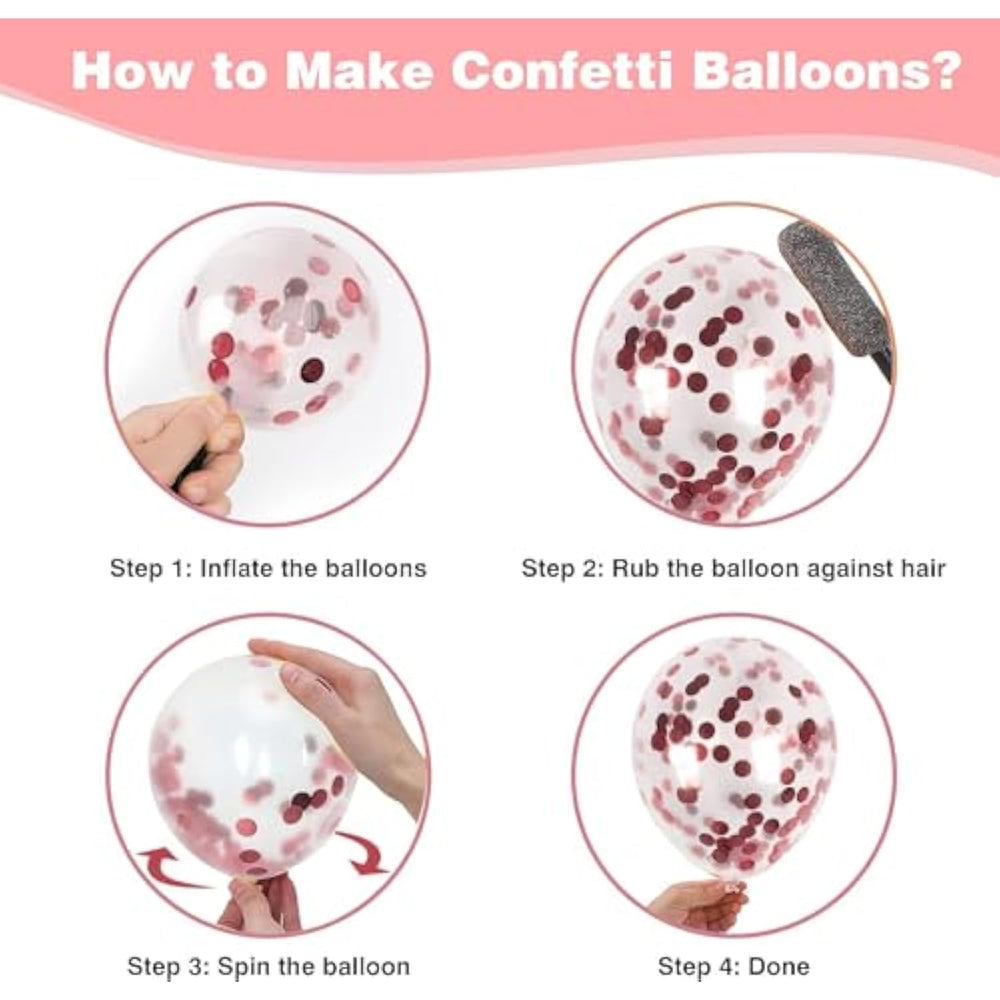 How to Make Confetti Balloons?

Step 1: Inflate the balloons

Step 2: Rub the balloon against hair

Step 3: Spin the balloon

Step 4: Done