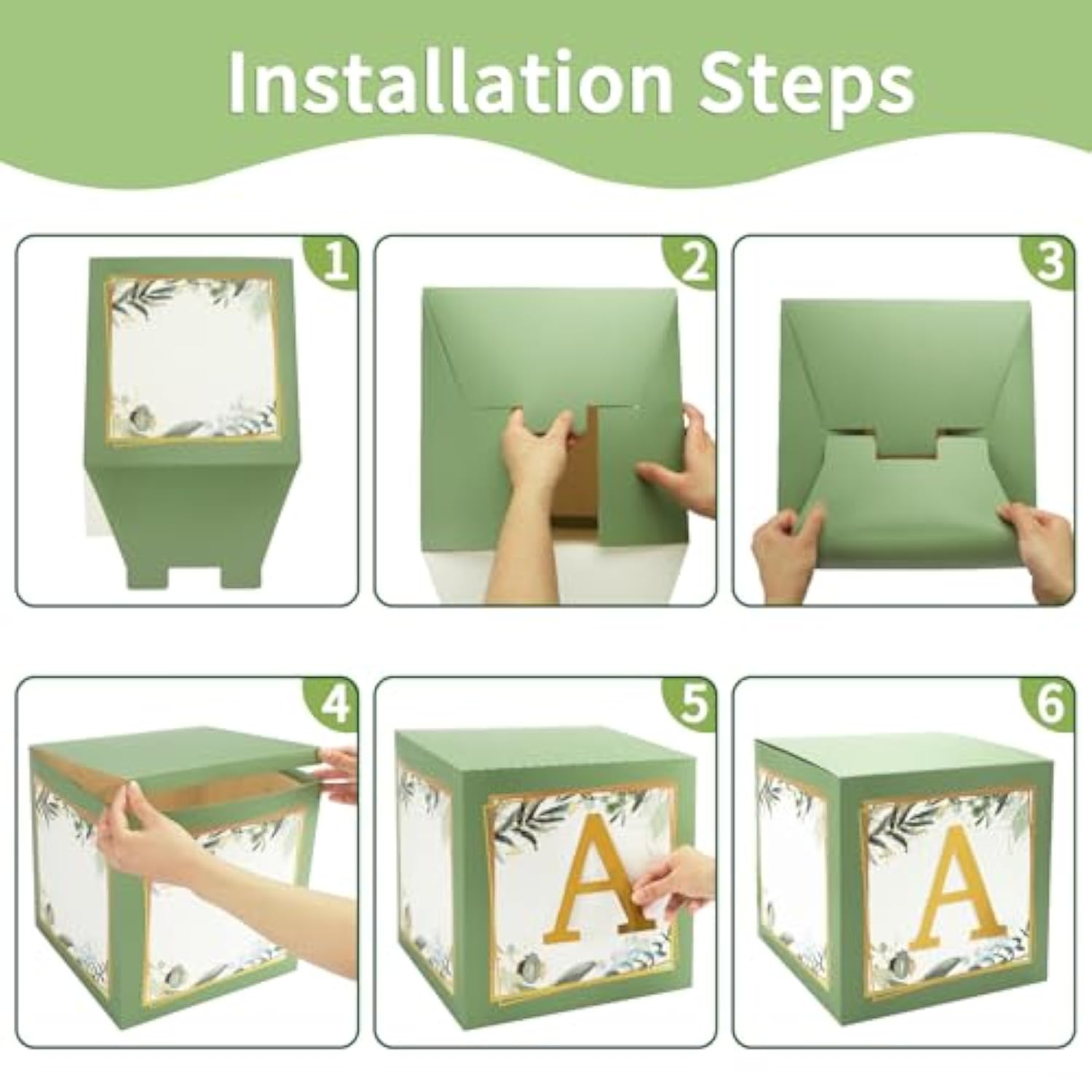 Installation Steps

1

2

3

4

5

A

6

A