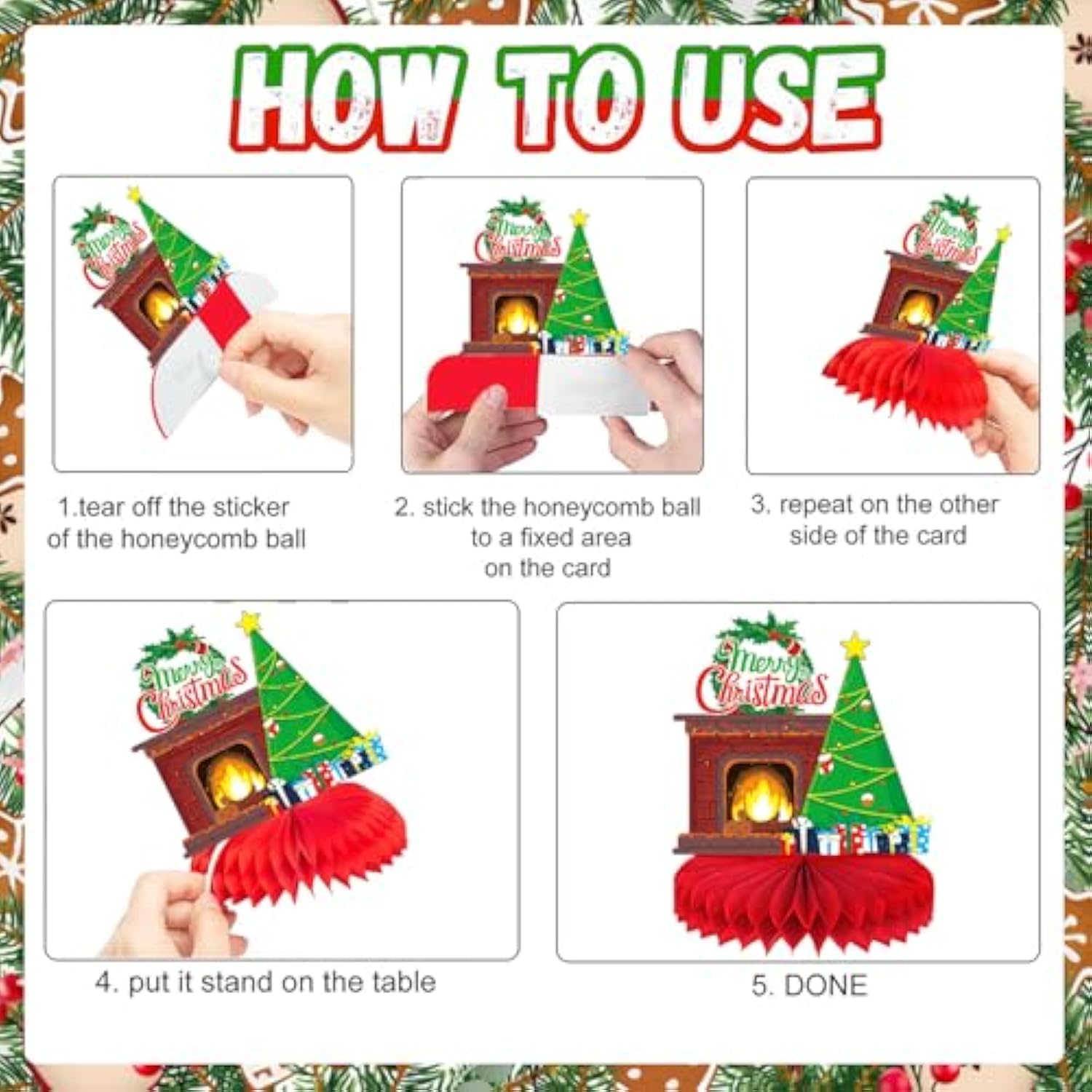 HOW TO USE

Merry Christmas

1.tear off the sticker of the honeycomb ball

Merry Christmas

2. stick the honeycomb ball to a fixed area on the card

Merry Christmas

3. repeat on the other side of the card

Merry Christmas

4. put it stand on the table

Merry Christmas

5. DONE