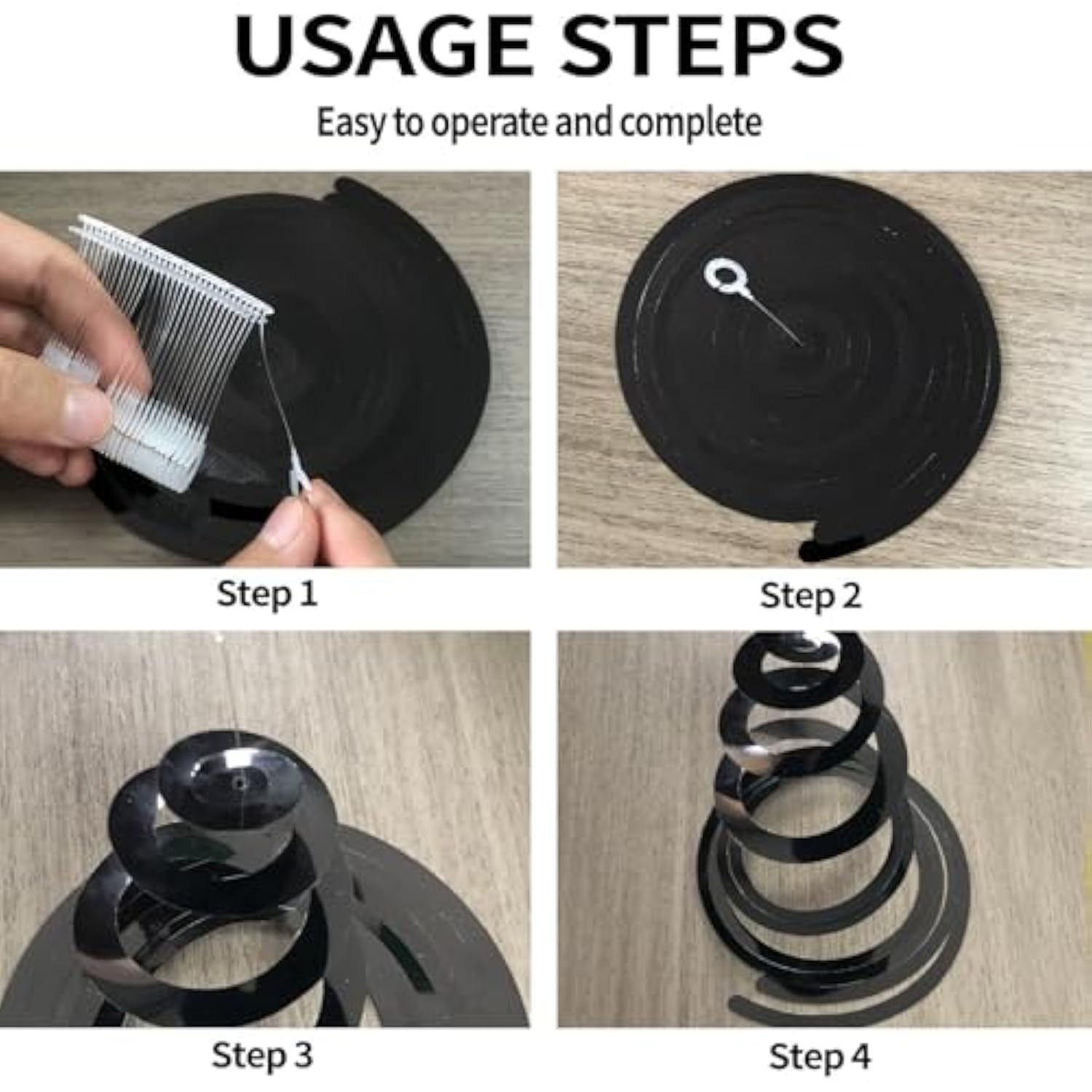 USAGE STEPS

Easy to operate and complete

Step 1

Step 2

Step 3

Step 4