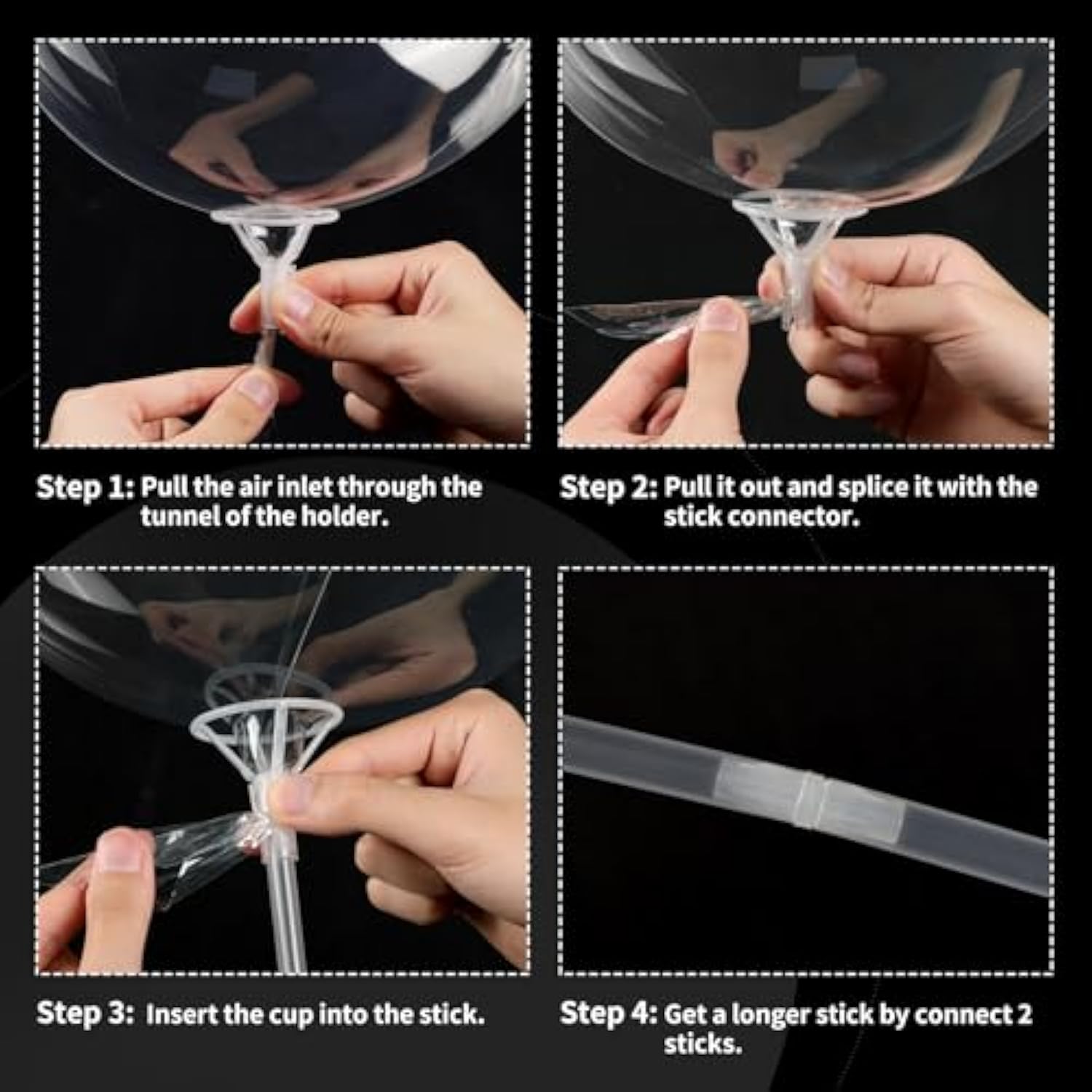 Step 1: Pull the air inlet through the tunnel of the holder.

Step 2: Pull it out and splice it with the stick connector.

Step 3: Insert the cup into the stick.

Step 4: Get a longer stick by connect 2 sticks.